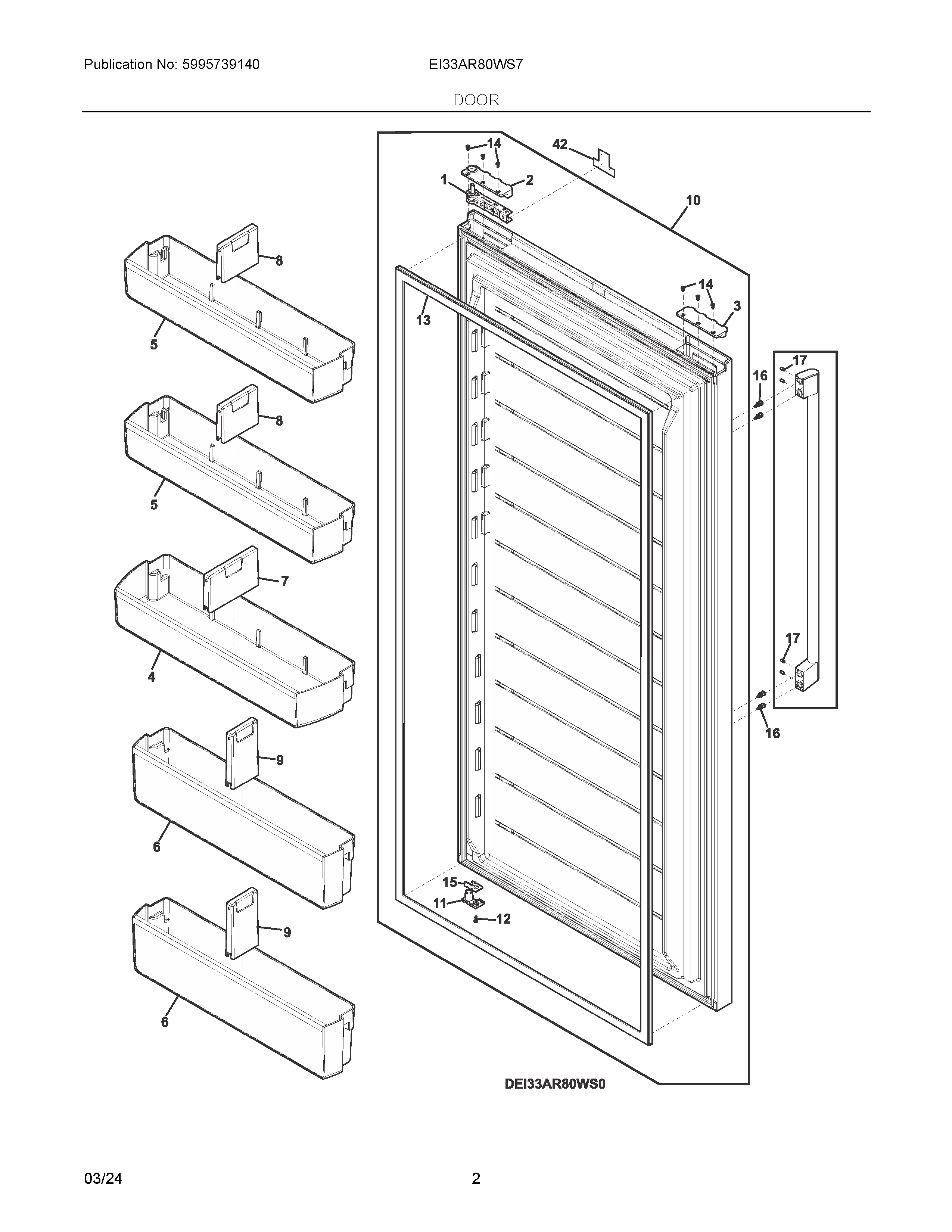 Publication No: 5995739140

EI33AR80WS7

DOOR

14
42
1
2
10
8
14
3
13
5
17
16
8
5
7
4
17
16
9
6
15
11
12
9
6
DEI33AR80WS0

03/24

2