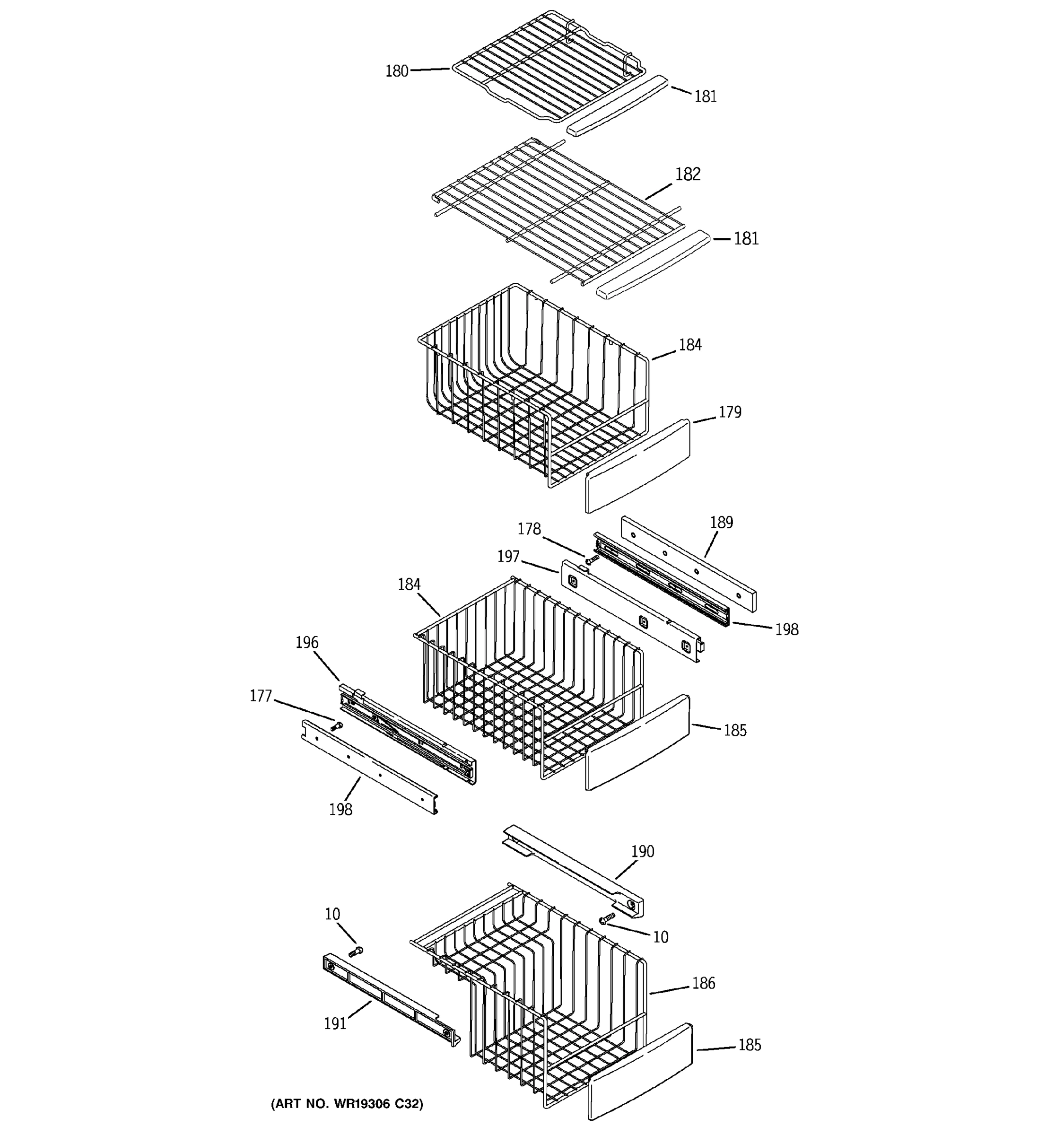 180
181
182
181
184
179
178
189
197
184
198
196
177
185
198
190
10
10
186
191
185
(ART NO. WR19306 C32)