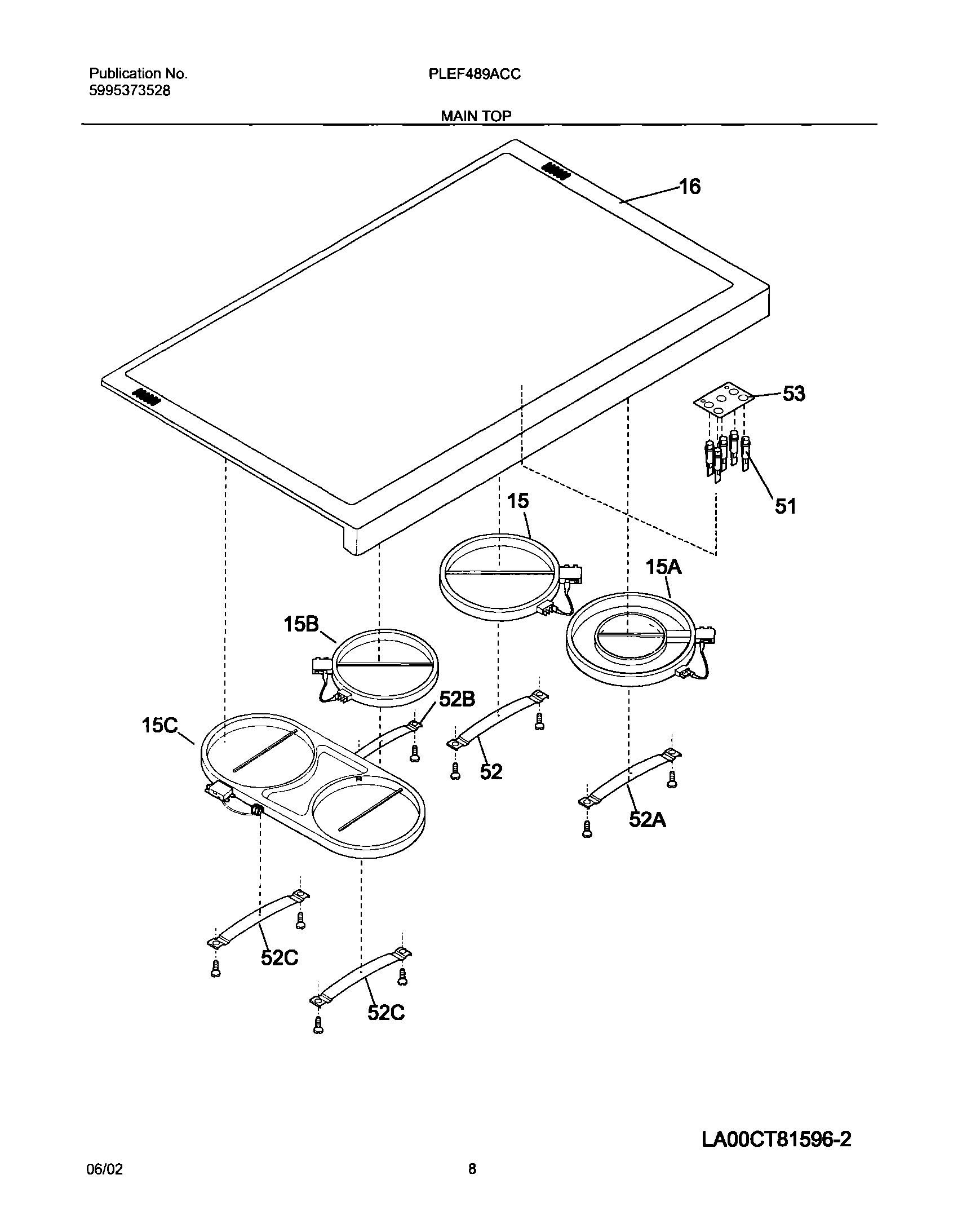 Publication No.
5995373528

PLEF489ACC

MAIN TOP

16

53

51

15

15A

15B

52B

15C

52

52A

52C

52C

LA00CT81596-2

06/02

8