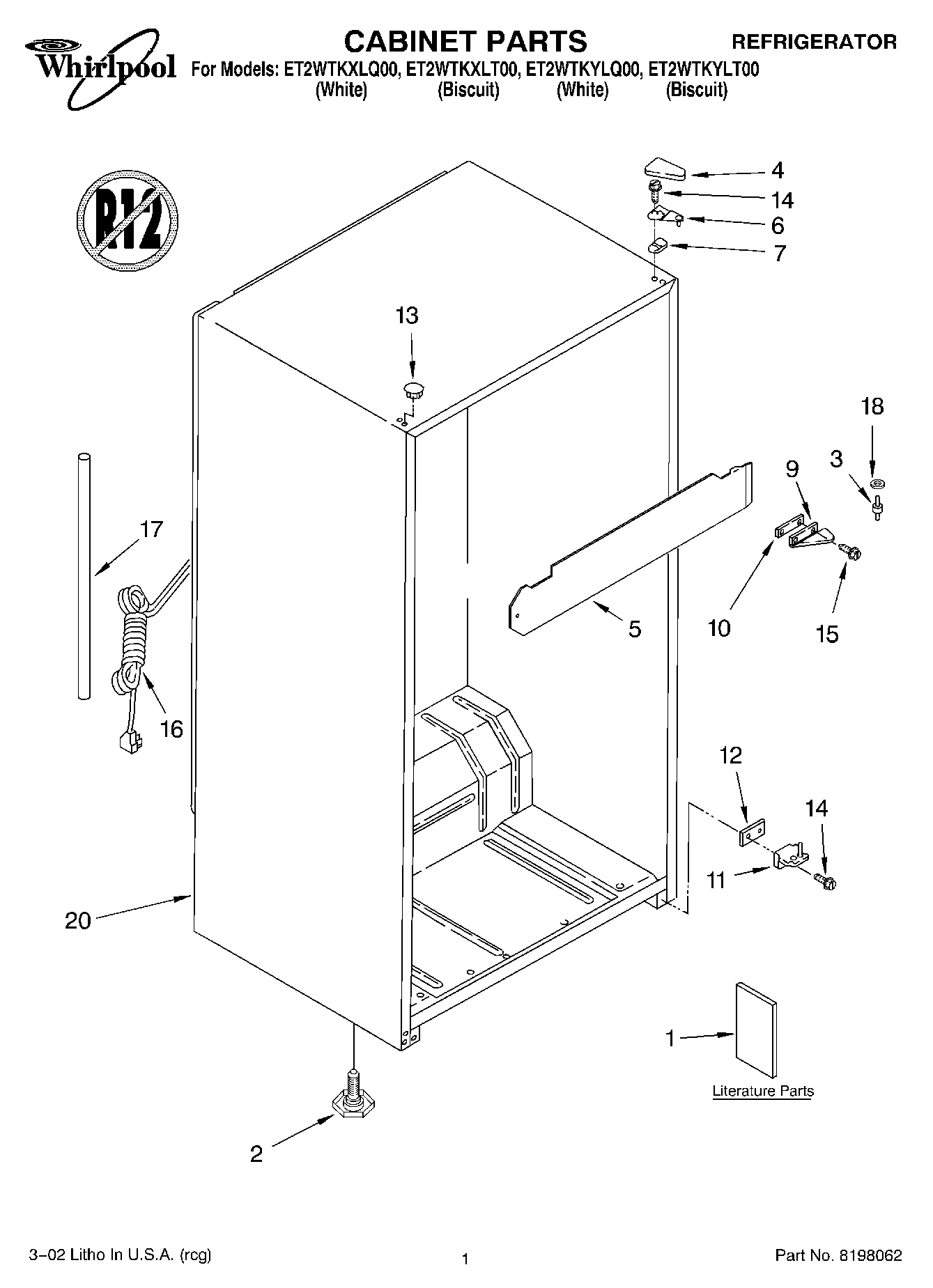 Whirlpool
CABINET PARTS
REFRIGERATOR
For Models: ET2WTKXLQ00, ET2WTKXLT00, ET2WTKYLQ00, ET2WTKYLT00
(White) (Biscuit) (White) (Biscuit)

R12

4
14
6
7
13
18
3
9
17
5
10
15
16
12
14
11
20
1
Literature Parts
2

3–02 Litho In U.S.A. (rcg)
1
Part No. 8198062