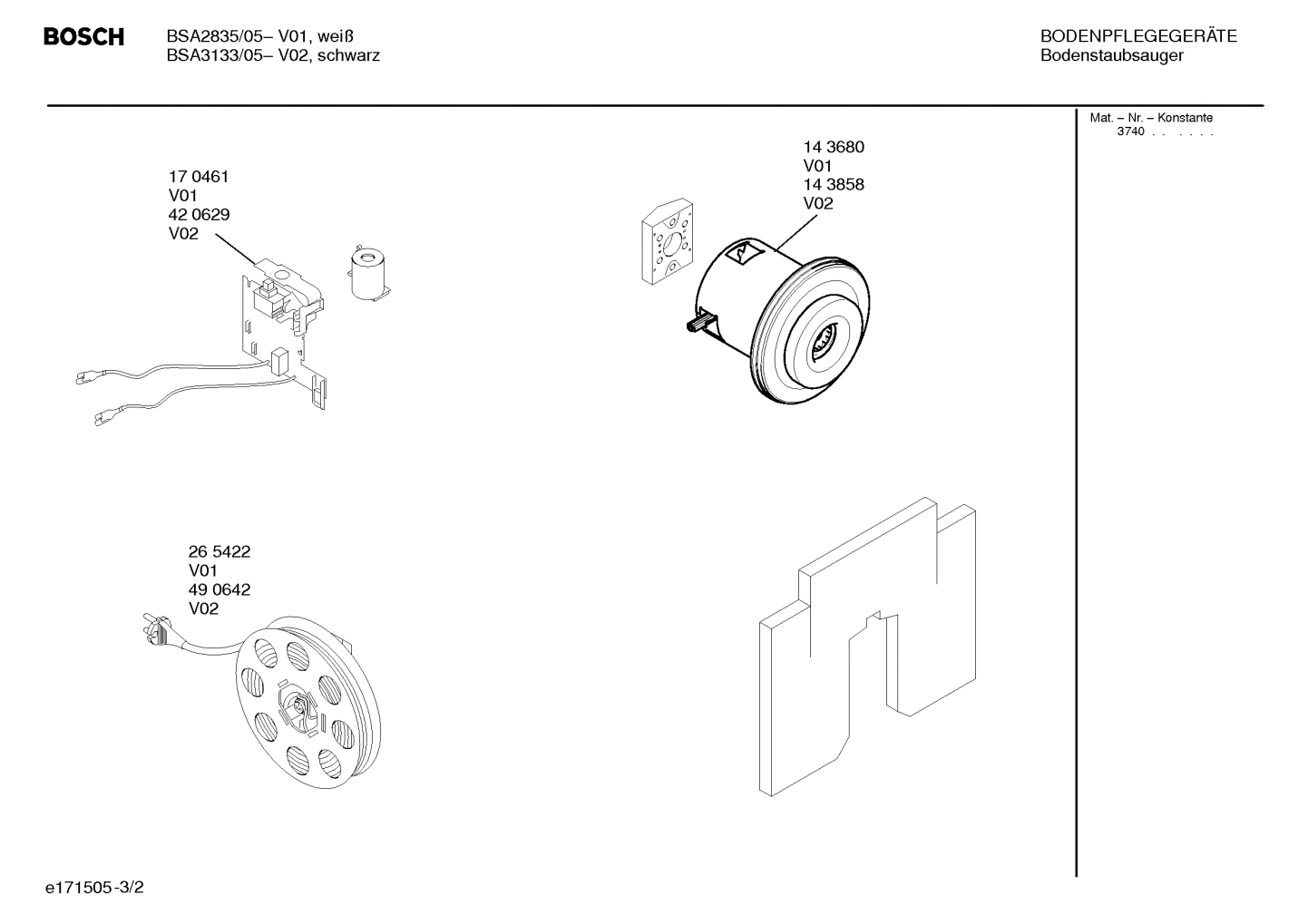 BOSCH

BSA2835/05– V01, weiß
BSA3133/05– V02, schwarz

BODENPFLEGEGERÄTE
Bodenstaubsauger

Mat. – Nr. – Konstante
3740 . . . . . .

17 0461
V01
42 0629
V02

14 3680
V01
14 3858
V02

26 5422
V01
49 0642
V02

e171505-3/2