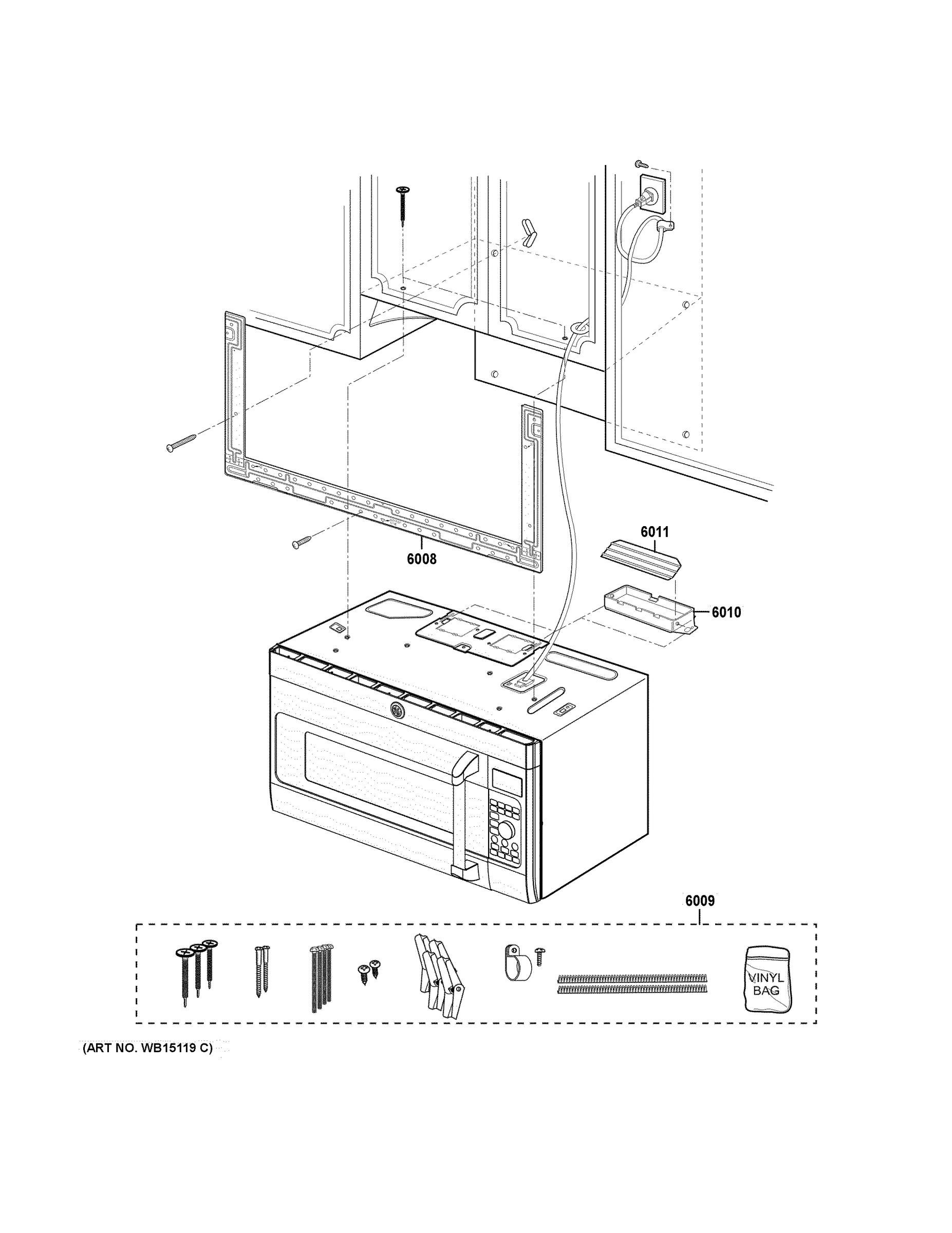 6011

6008

6010

6009

VINYL BAG

(ART NO. WB15119 C)