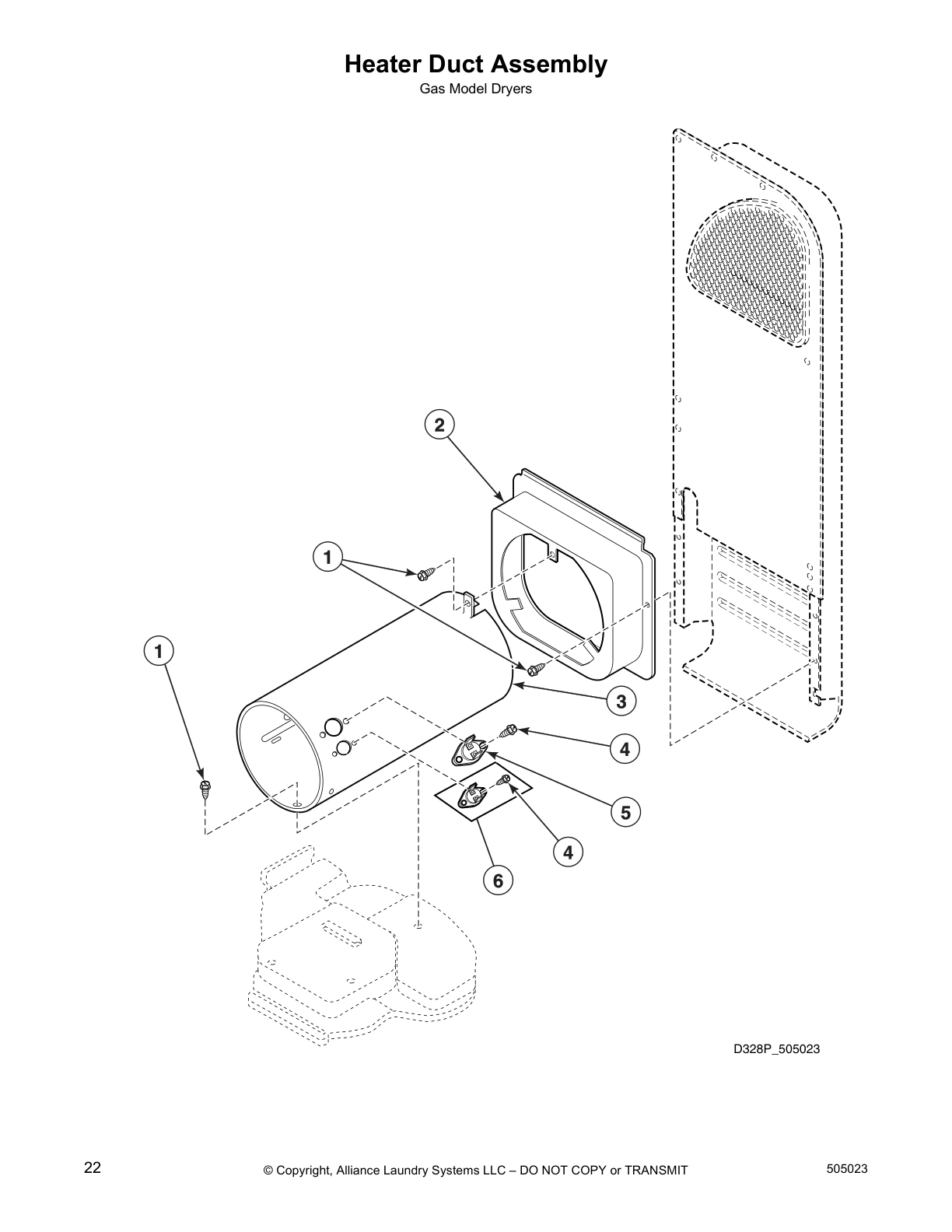 Heater Duct Assembly
Gas Model Dryers

2

1

1

3

4

5

4

6

D328P_505023

22 © Copyright, Alliance Laundry Systems LLC – DO NOT COPY or TRANSMIT 505023