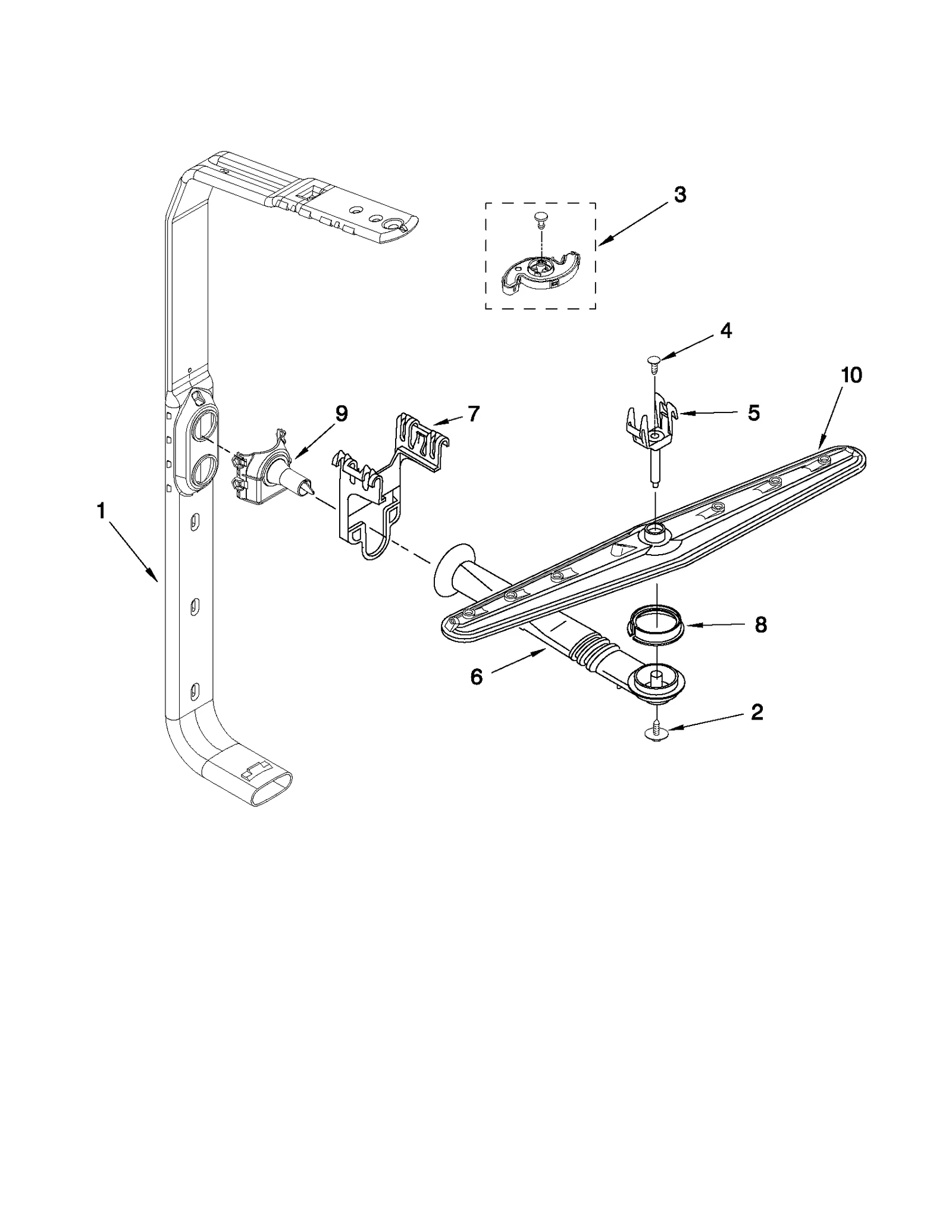 3

4

10

9

7

5

1

8

6

2