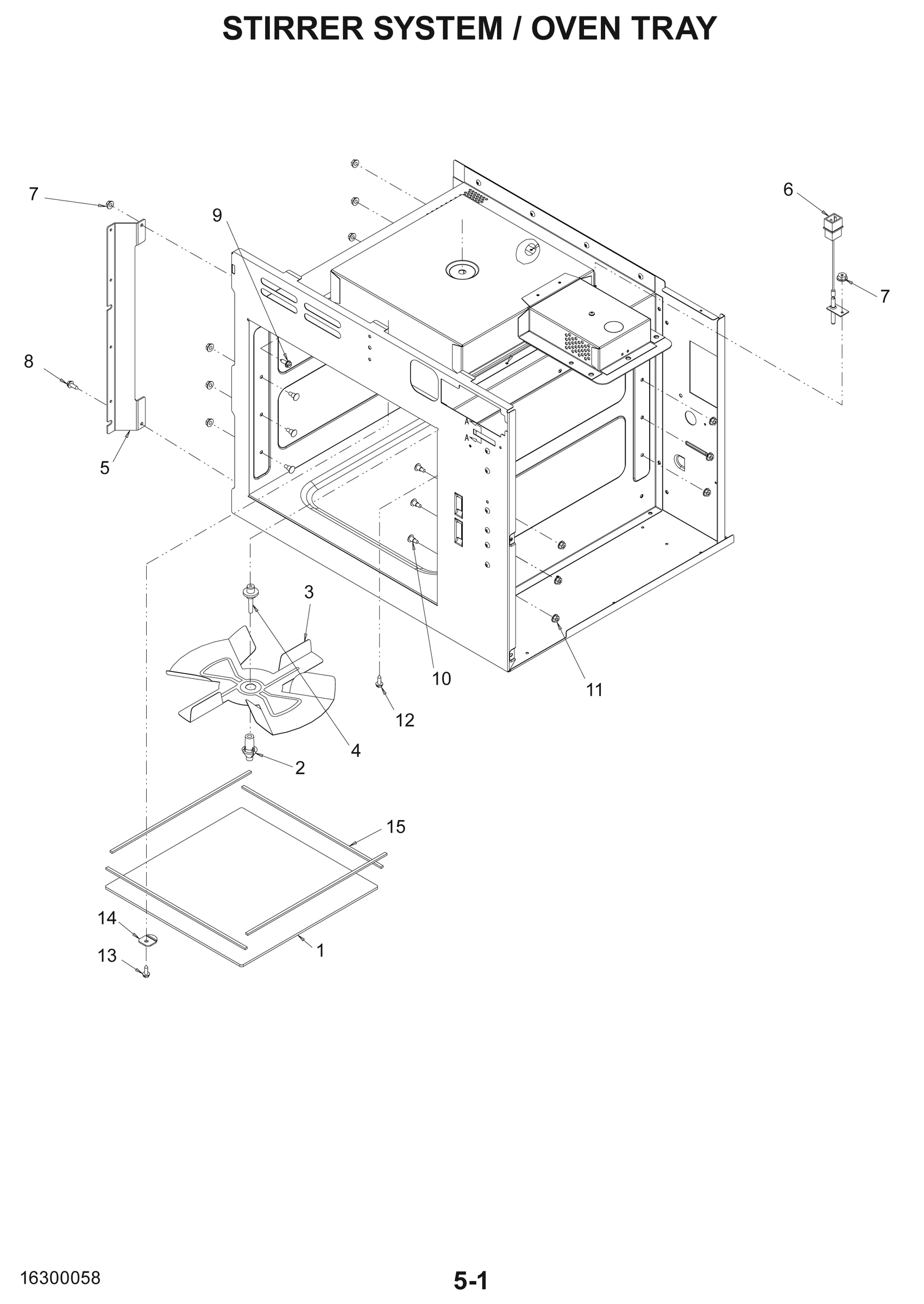 STIRRER SYSTEM / OVEN TRAY

7
9
6
7
8
5
A
A
3
10
11
12
4
2
15
14
1
13

16300058

5-1