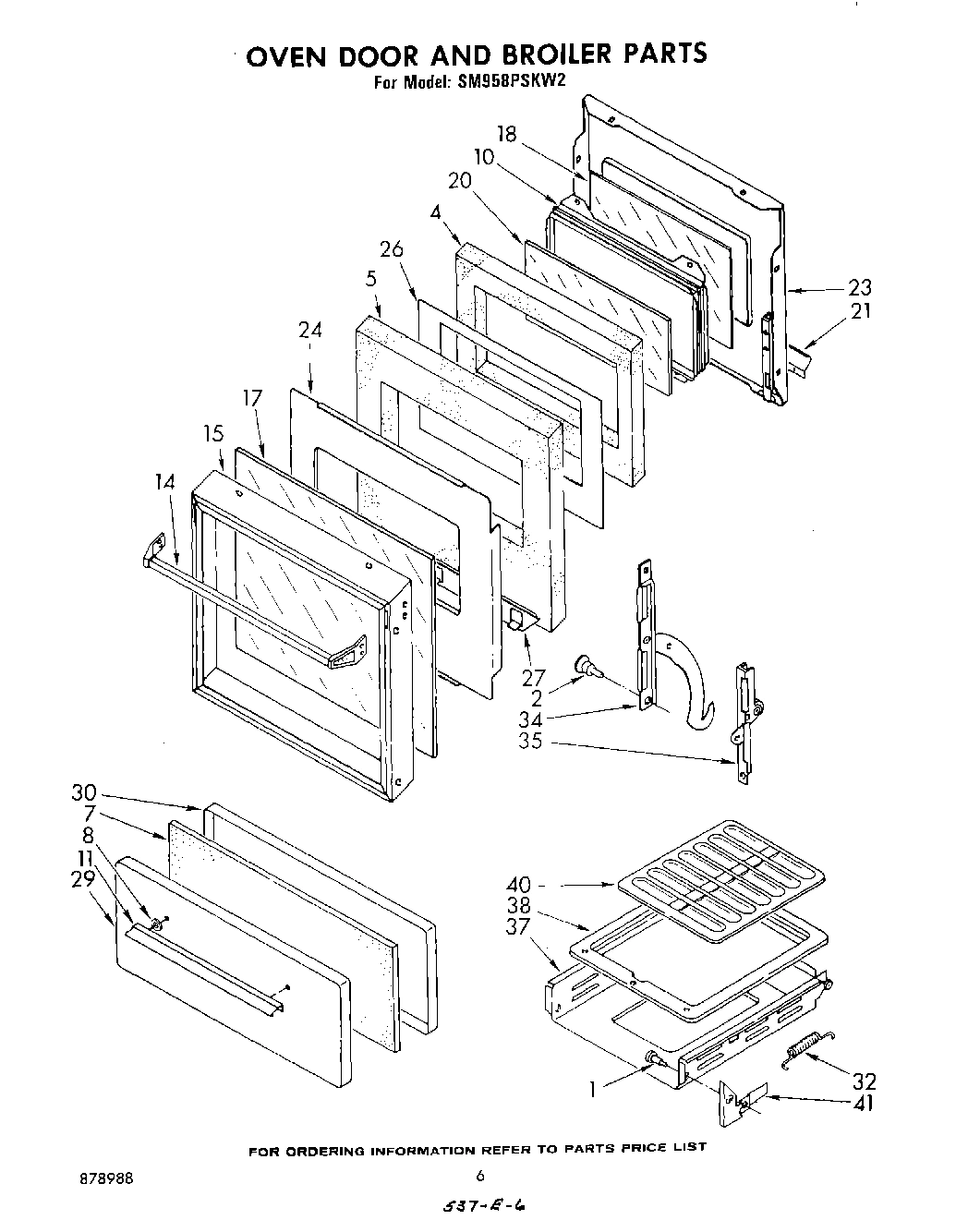 OVEN DOOR AND BROILER PARTS
For Model: SM958PSKW2

18
10
20
4
26
5
24
17
15
14
23
21
27
2
34
35
30
7
8
11
29
40
38
37
1
32
41

FOR ORDERING INFORMATION REFER TO PARTS PRICE LIST

878988

6

537-E-6