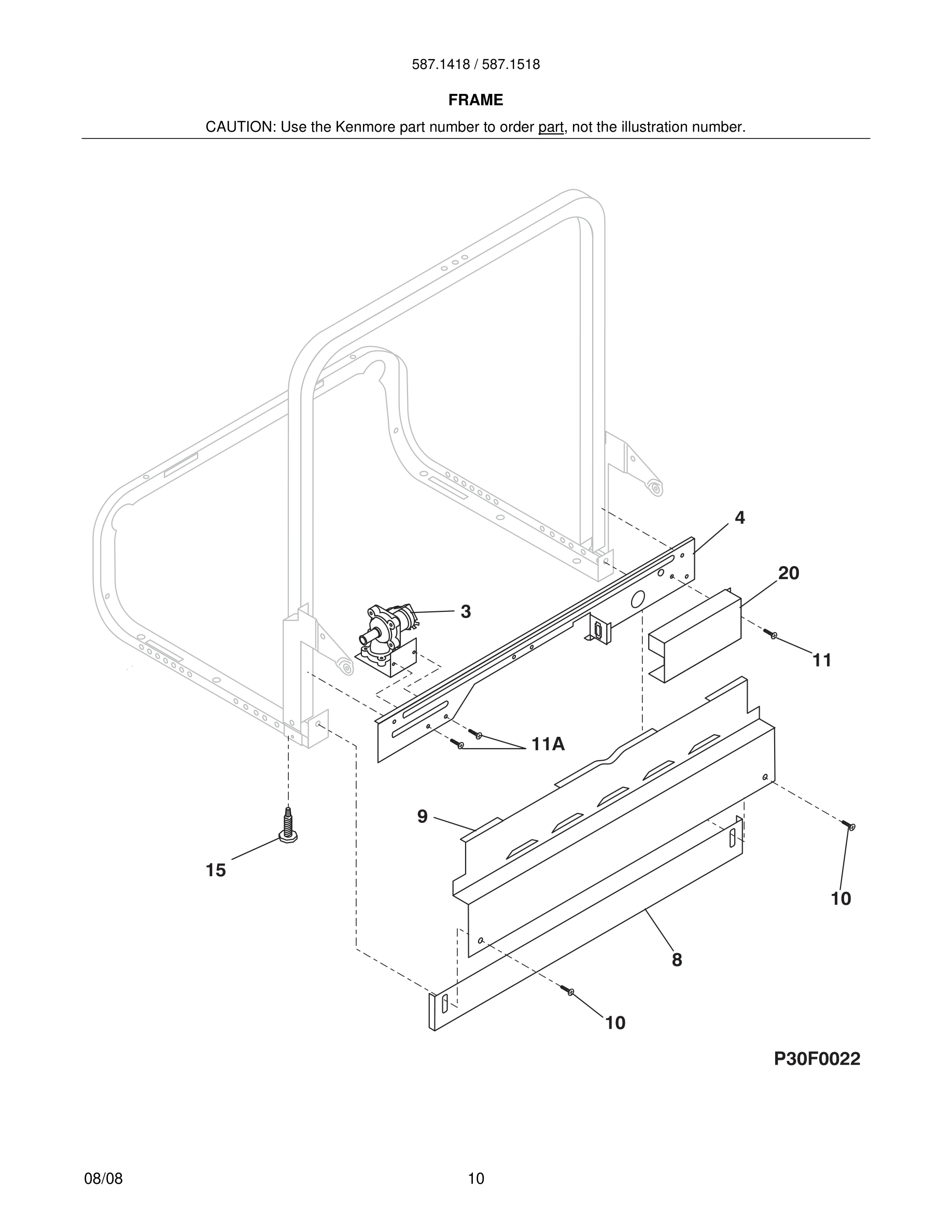 587.1418 / 587.1518

FRAME

CAUTION: Use the Kenmore part number to order part, not the illustration number.

4

20

3

11

11A

9

15

10

8

10

P30F0022

08/08

10