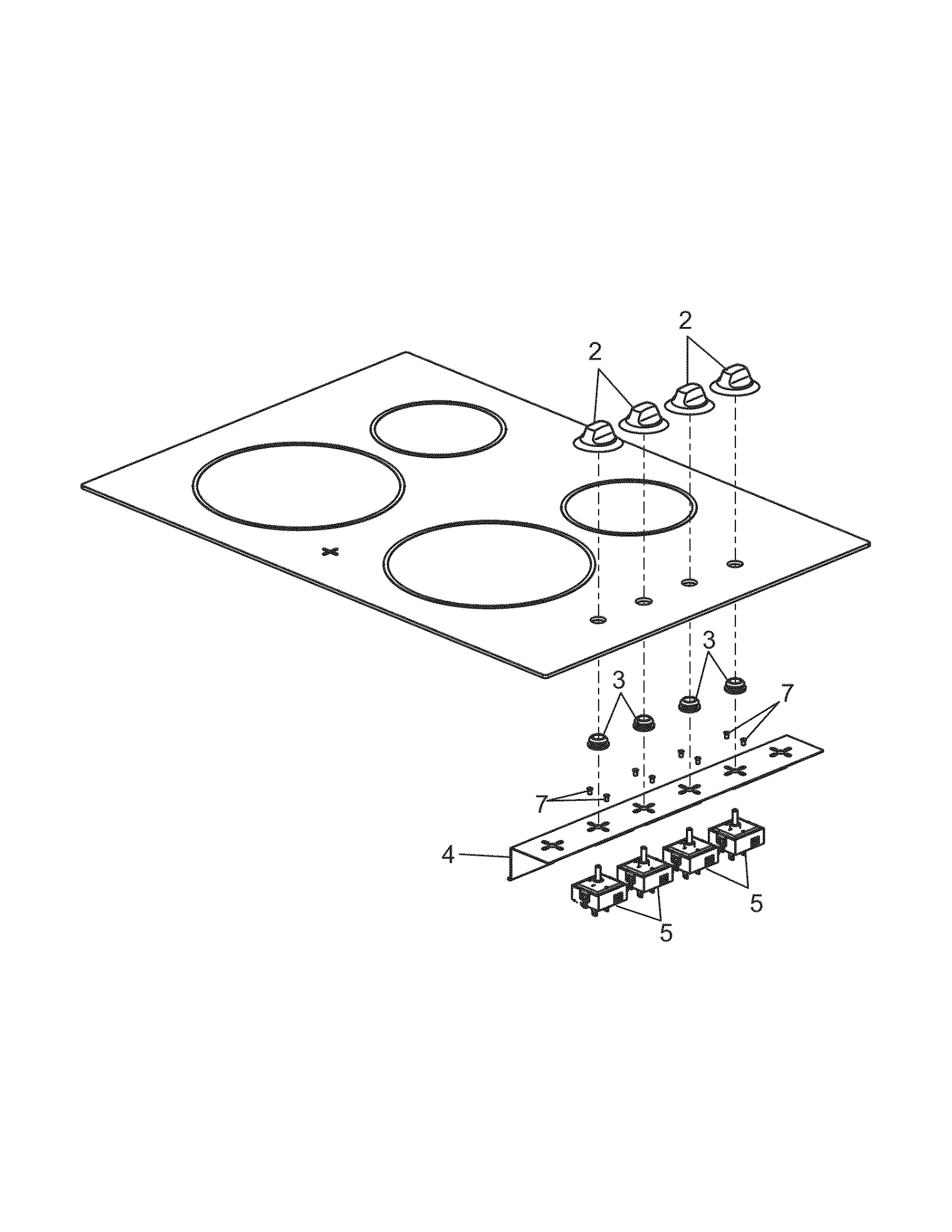 2
2
3
3
7
7
4
5
5