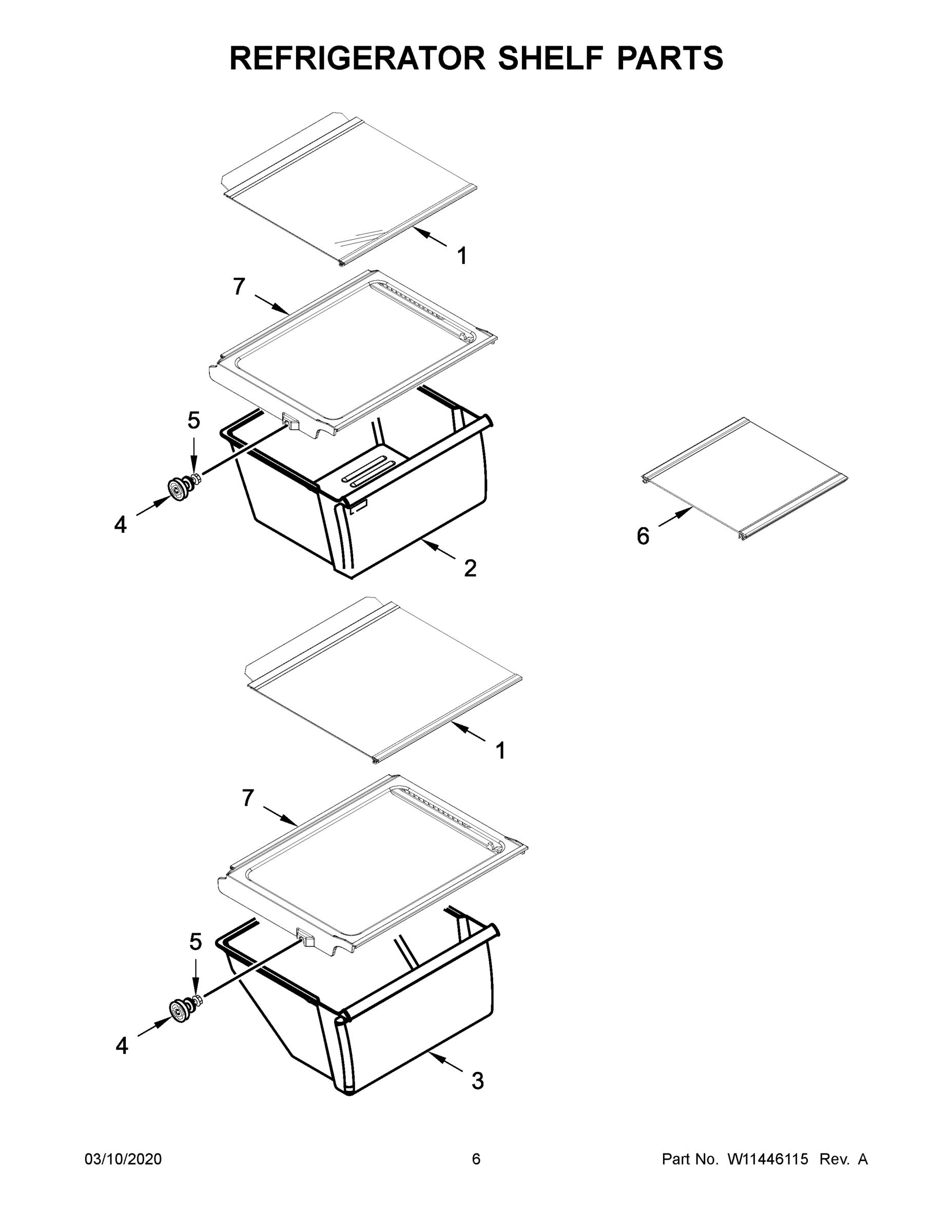 REFRIGERATOR SHELF PARTS

1

7

5

4

2

6

1

7

5

4

3

03/10/2020

6

Part No. W11446115 Rev. A