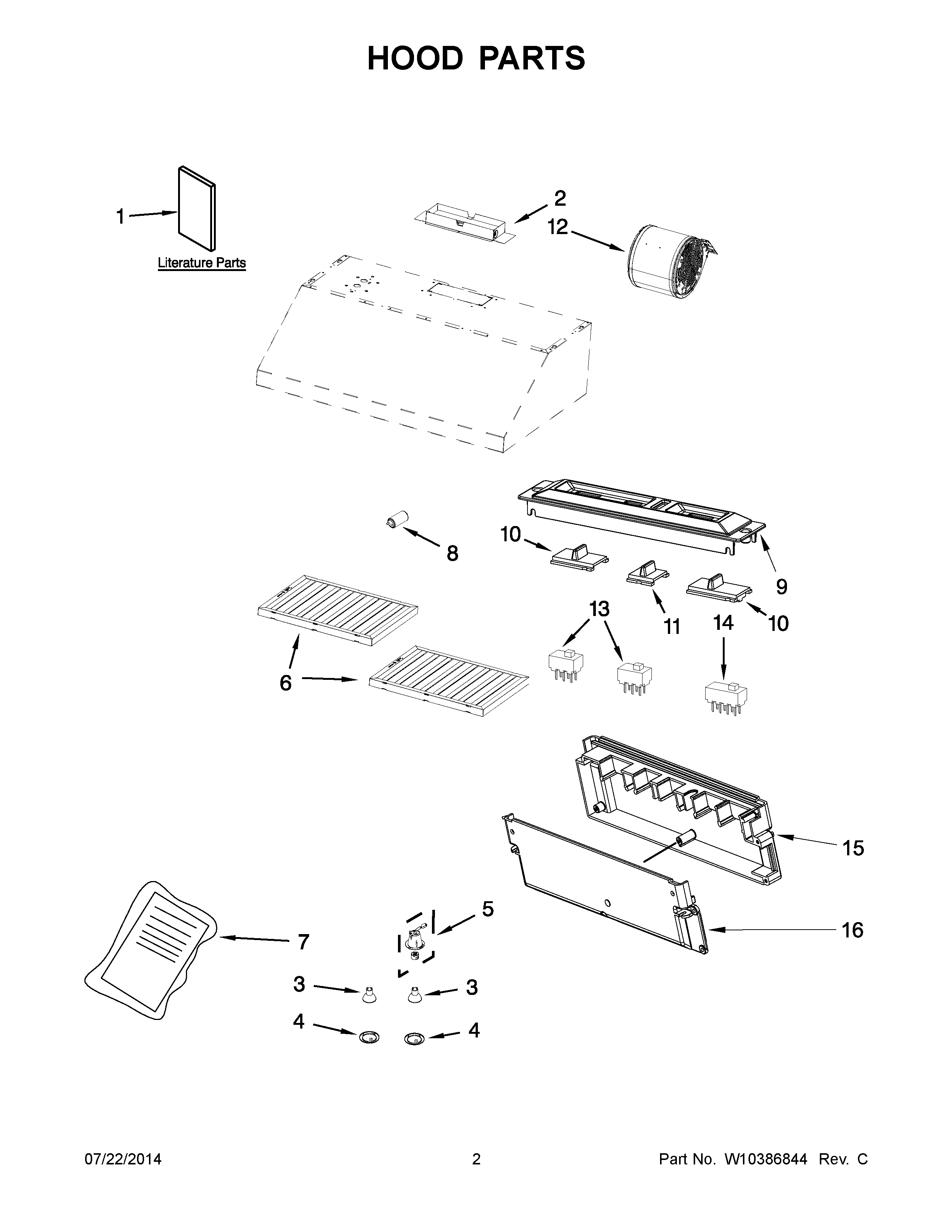 HOOD PARTS

1

Literature Parts

2

12

8

10

9

11

10

13

14

6

15

16

5

7

3

3

4

4

07/22/2014

2

Part No. W10386844 Rev. C