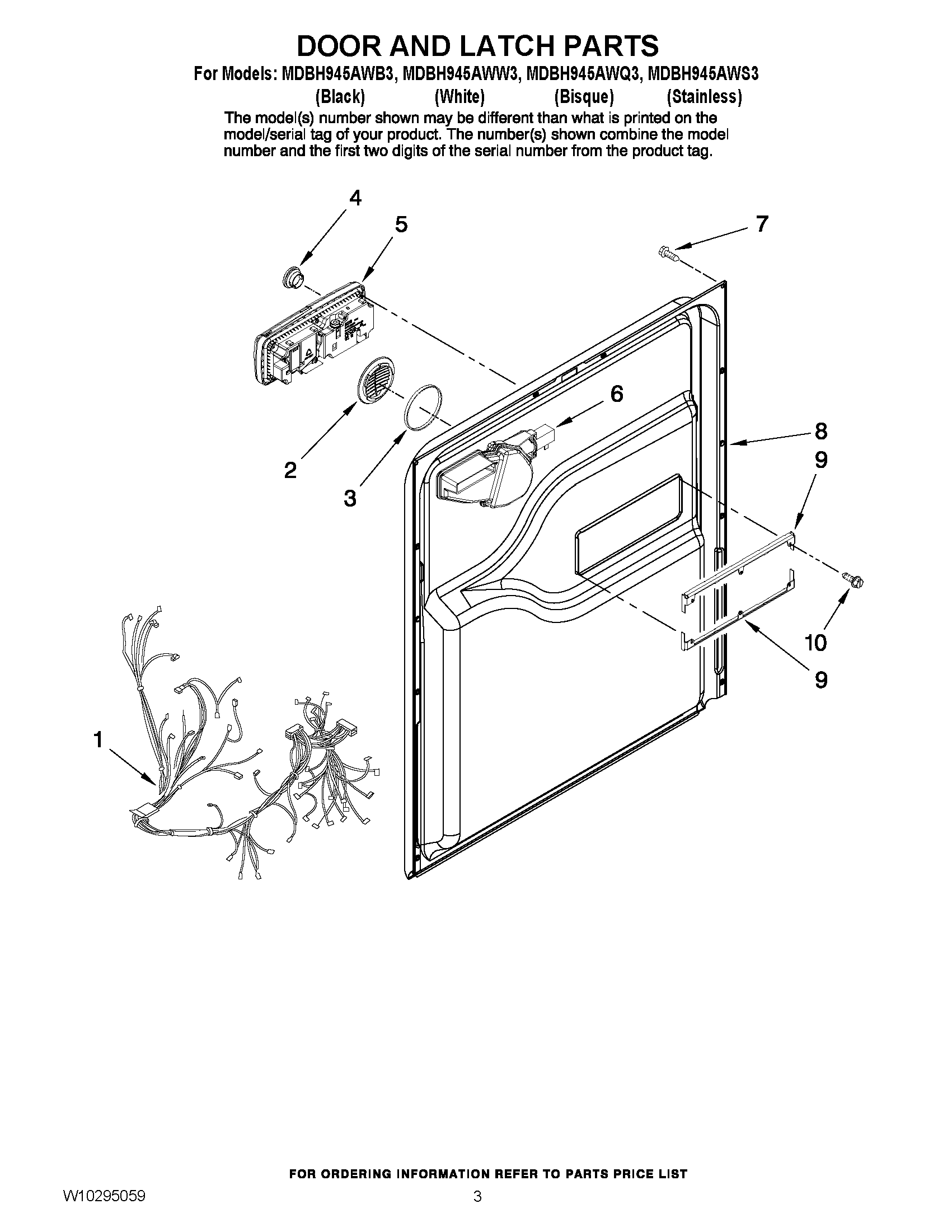 DOOR AND LATCH PARTS

For Models: MDBH945AWB3, MDBH945AWW3, MDBH945AWQ3, MDBH945AWS3
(Black) (White) (Bisque) (Stainless)

The model(s) number shown may be different than what is printed on the model/serial tag of your product. The number(s) shown combine the model number and the first two digits of the serial number from the product tag.

4
5
7
6
8
9
2
3
10
9
1

FOR ORDERING INFORMATION REFER TO PARTS PRICE LIST

W10295059
3