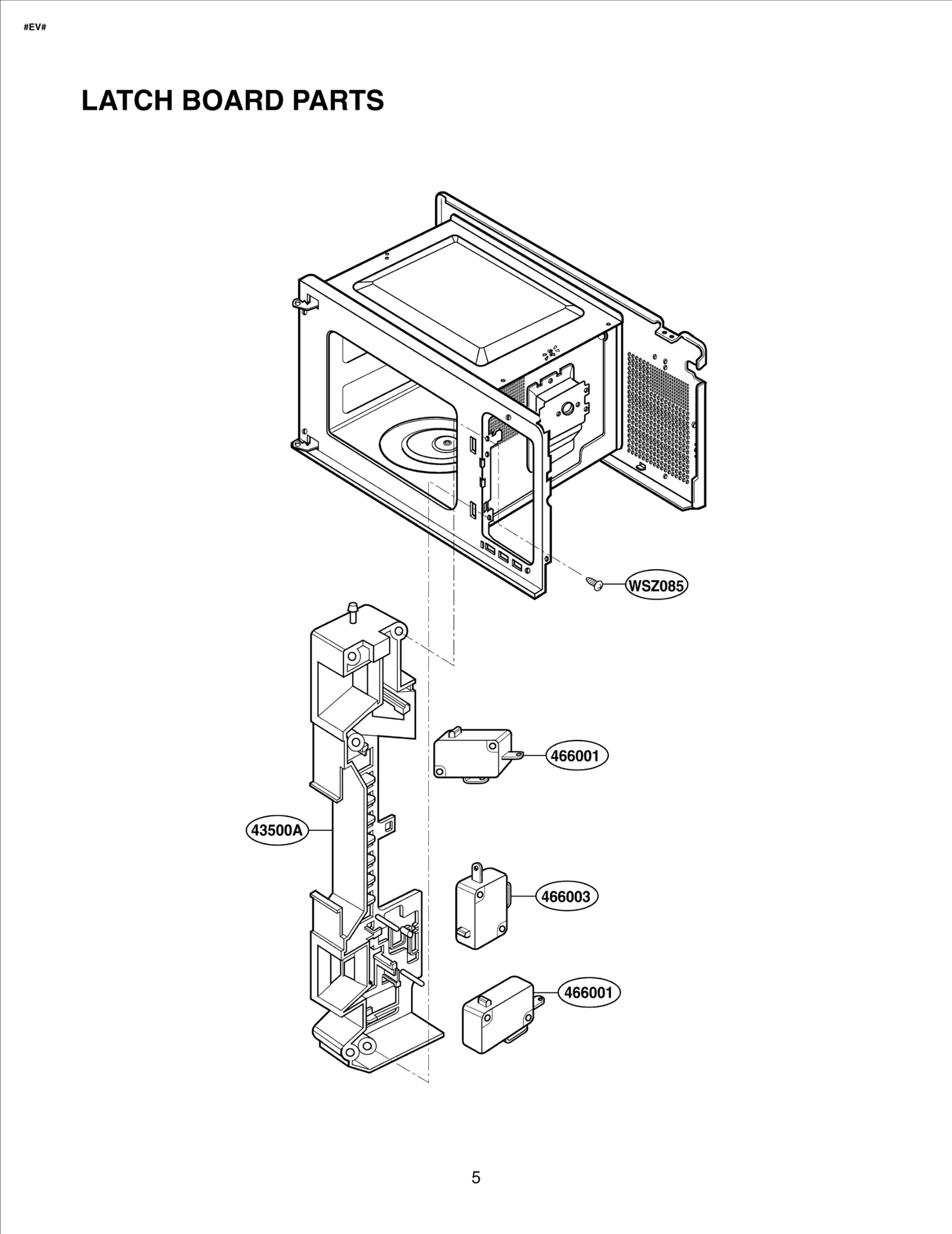 #EV#

LATCH BOARD PARTS

WSZ085

466001

43500A

466003

466001

5