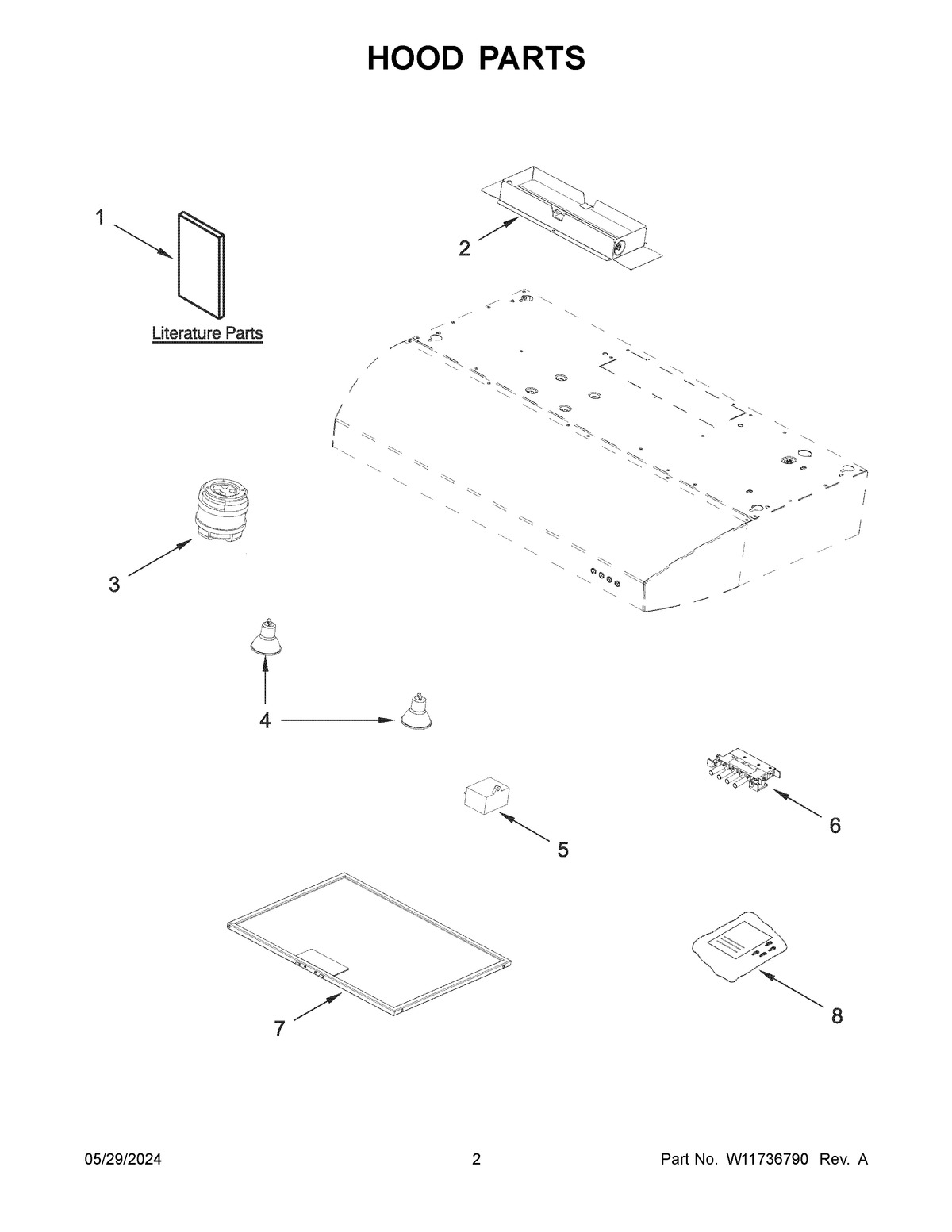 HOOD PARTS

1

Literature Parts

2

3

4

5

6

7

8

05/29/2024

2

Part No. W11736790 Rev. A