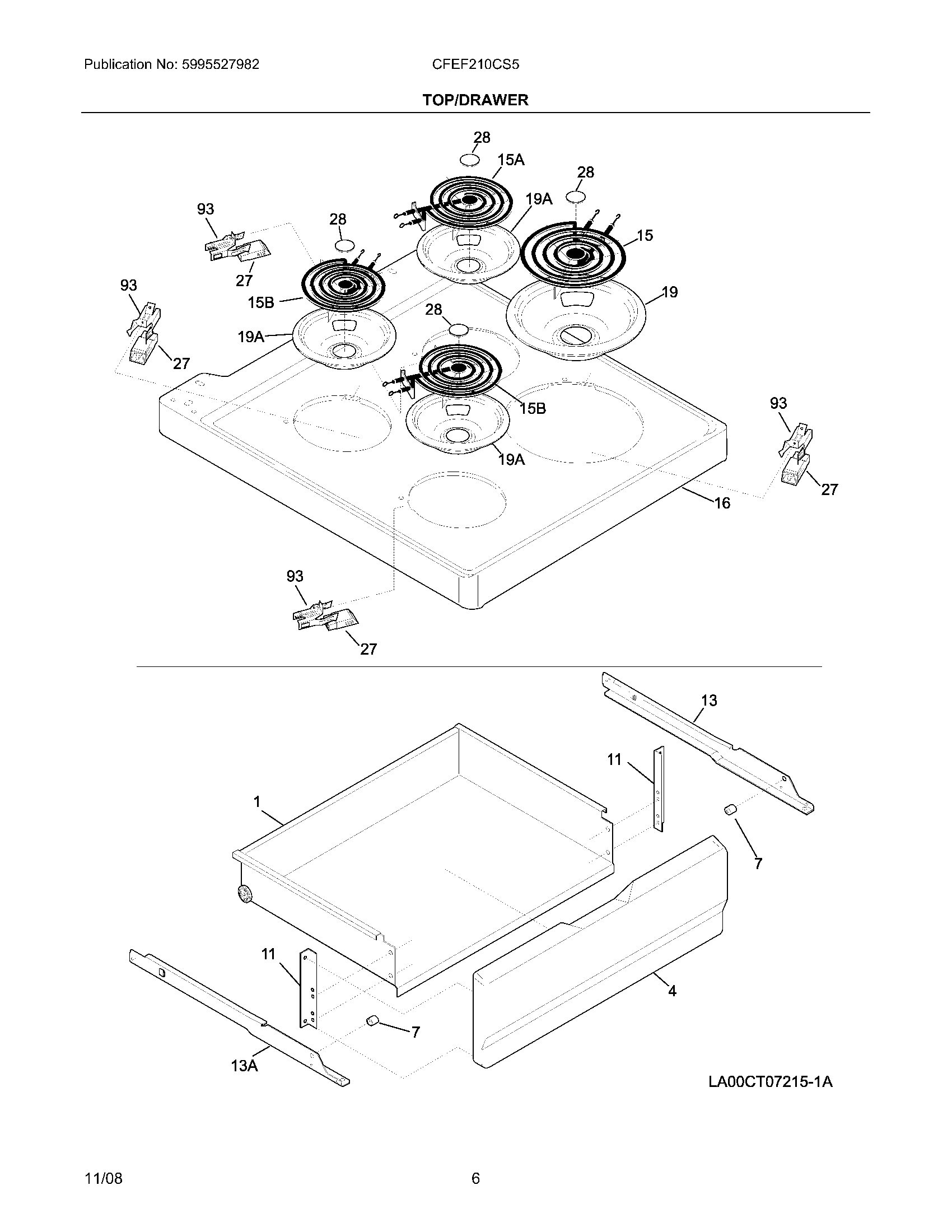 Publication No: 5995527982

CFEF210CS5

TOP/DRAWER

28
15A
28
19A
93
28
15
27
93
15B
19
28
19A
27
15B
93
19A
27
16
93
27

13
11
1
7
11
4
7
13A

LA00CT07215-1A

11/08

6