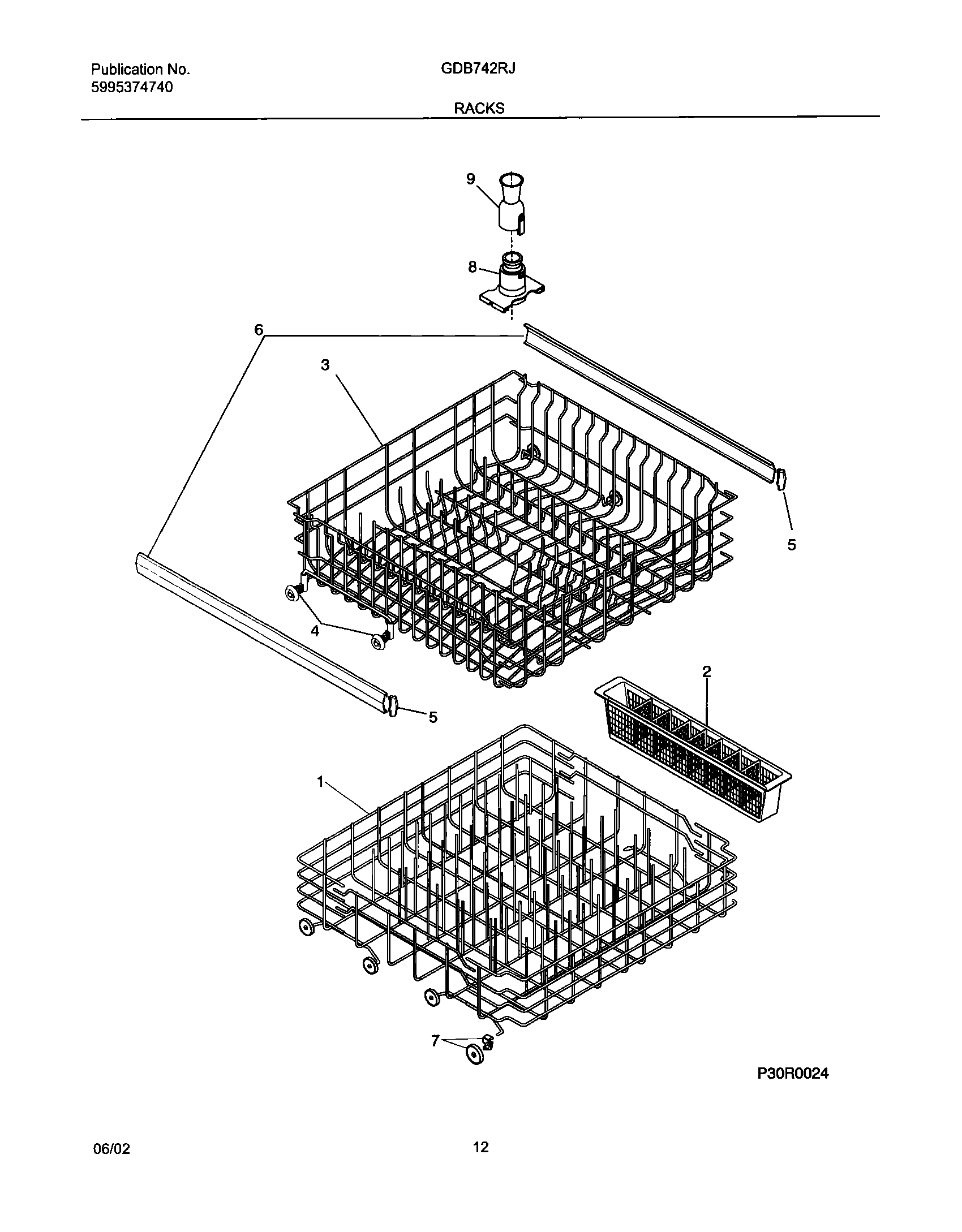 Publication No.
5995374740

GDB742RJ

RACKS

9
8
6
3
5
4
5
2
1
7

P30R0024

06/02

12