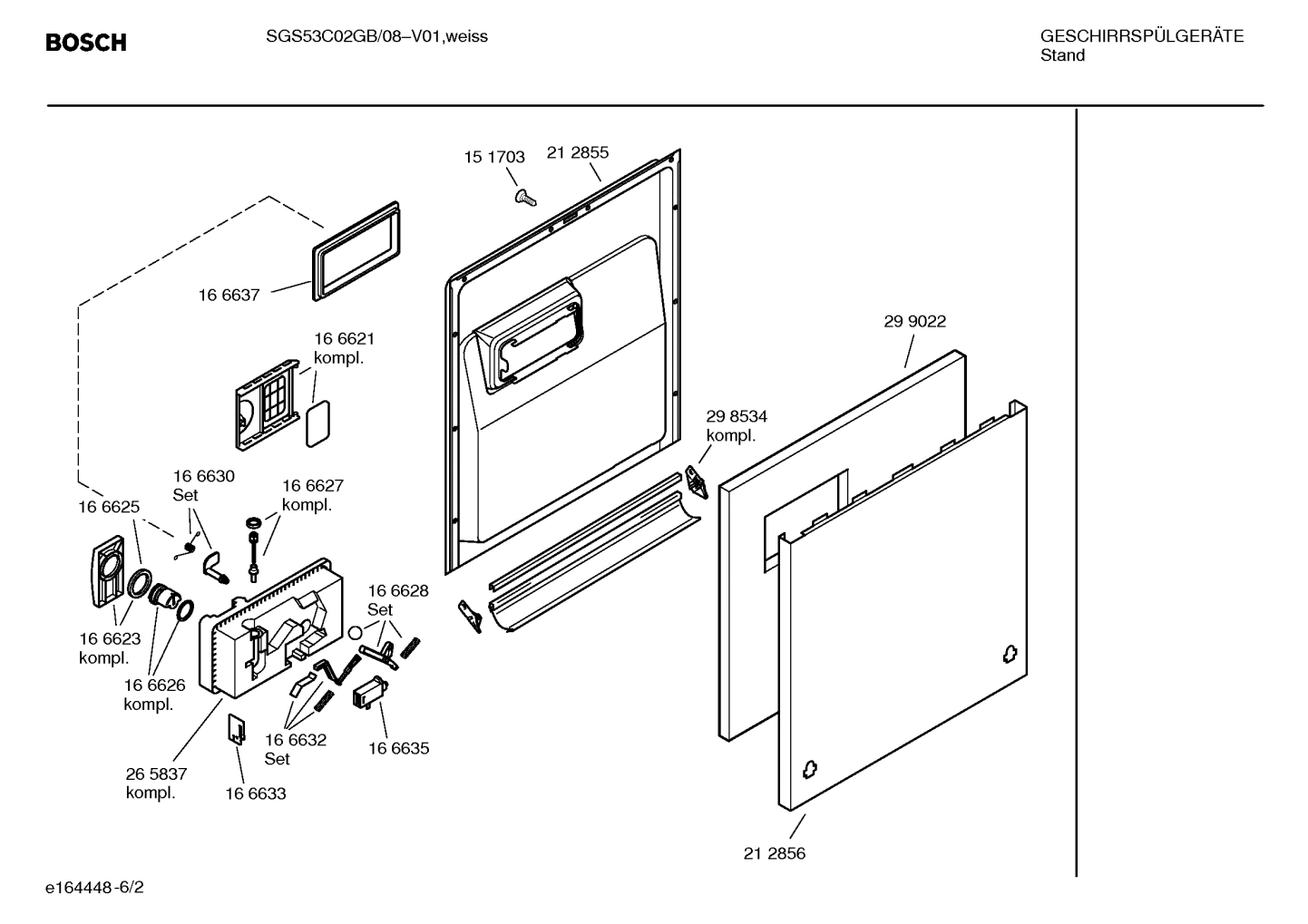 BOSCH

SGS53C02GB/08–V01,weiss

GESCHIRRSPÜLGERÄTE
Stand

15 1703
21 2855
16 6637
16 6621
kompl.
29 9022
29 8534
kompl.
16 6630
Set
16 6627
kompl.
16 6625
16 6628
Set
16 6623
kompl.
16 6626
kompl.
16 6632
Set
16 6635
26 5837
kompl.
16 6633
21 2856

e164448-6/2