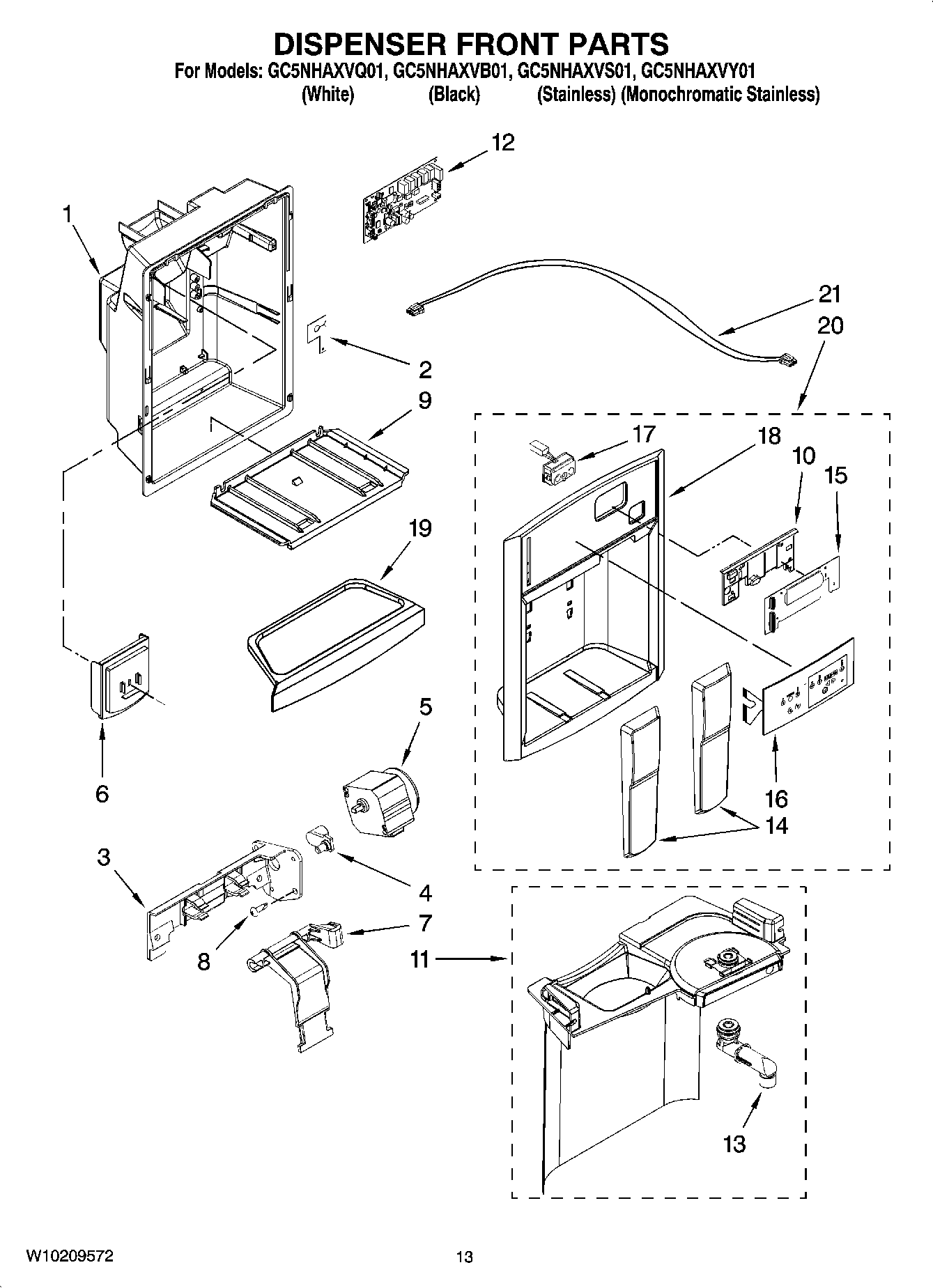 DISPENSER FRONT PARTS
For Models: GC5NHAXVQ01, GC5NHAXVB01, GC5NHAXVS01, GC5NHAXVY01
(White) (Black) (Stainless) (Monochromatic Stainless)

12
1
21
20
2
9
17
18
10
15
19
5
6
16
14
3
4
7
8
11
13

W10209572
13