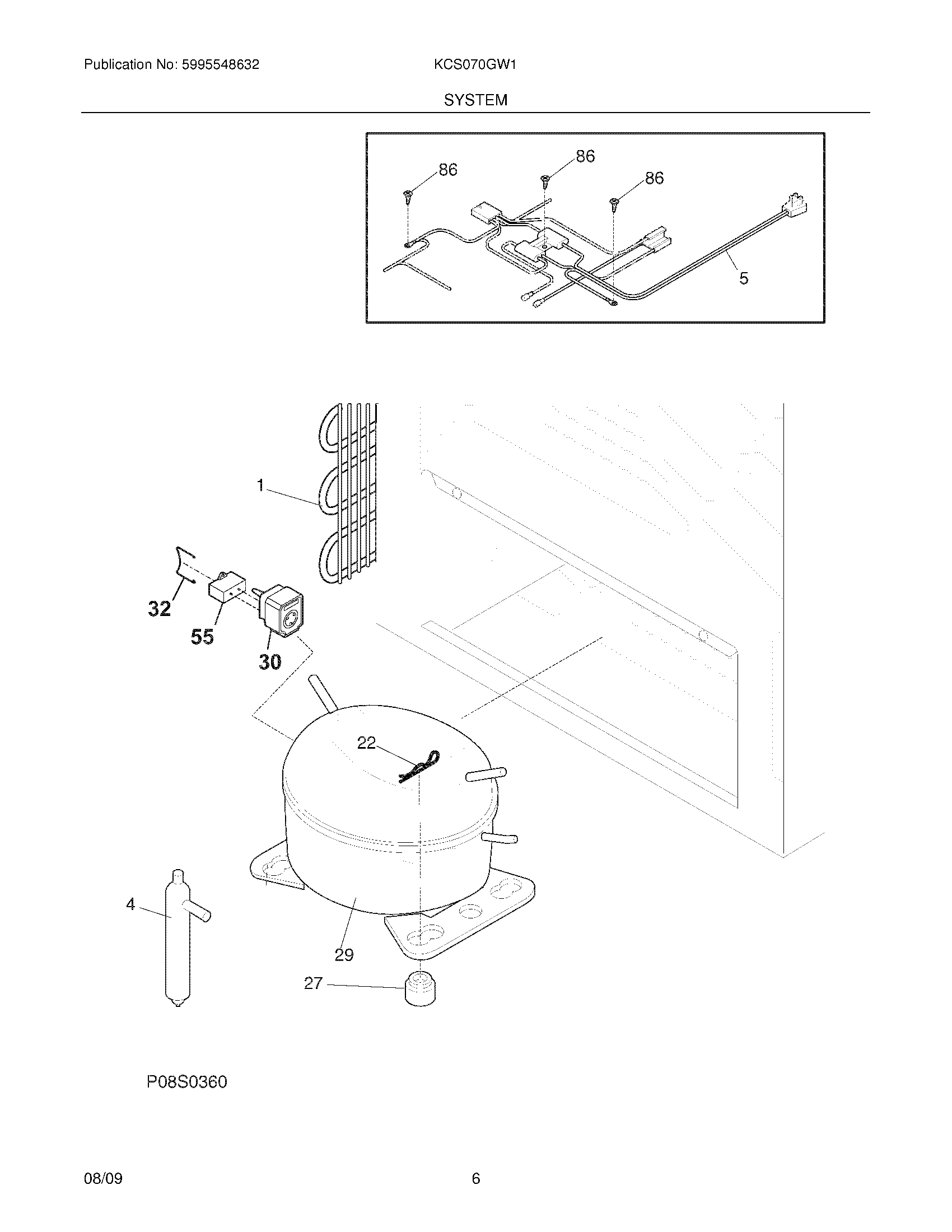 Publication No: 5995548632

KCS070GW1

SYSTEM

86

86

86

5

1

32

55

30

22

4

29

27

P08S0360

08/09

6