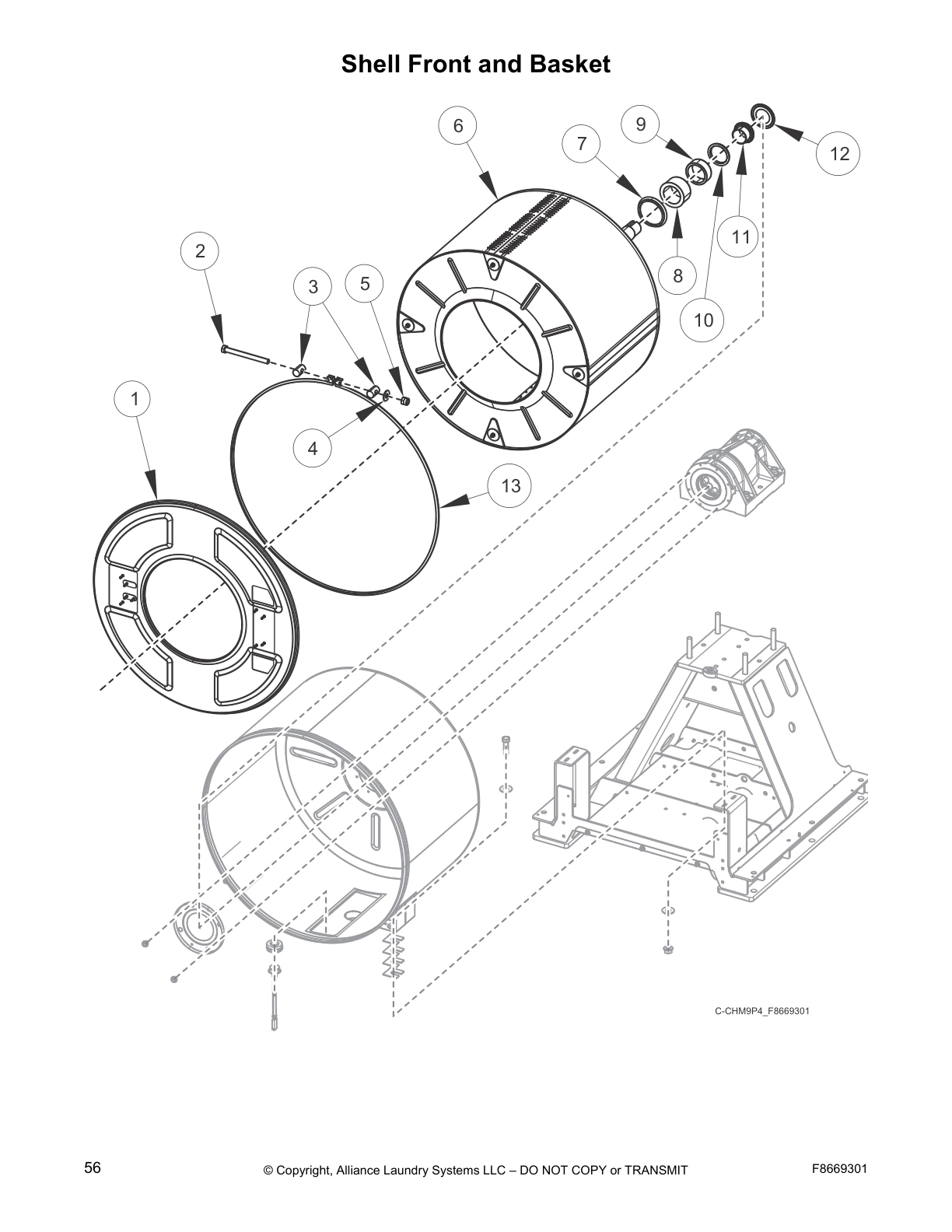 Shell Front and Basket

6
9
7
12
11
8
10
2
3
5
1
4
13

C-CHM9P4_F8669301

56
© Copyright, Alliance Laundry Systems LLC – DO NOT COPY or TRANSMIT
F8669301