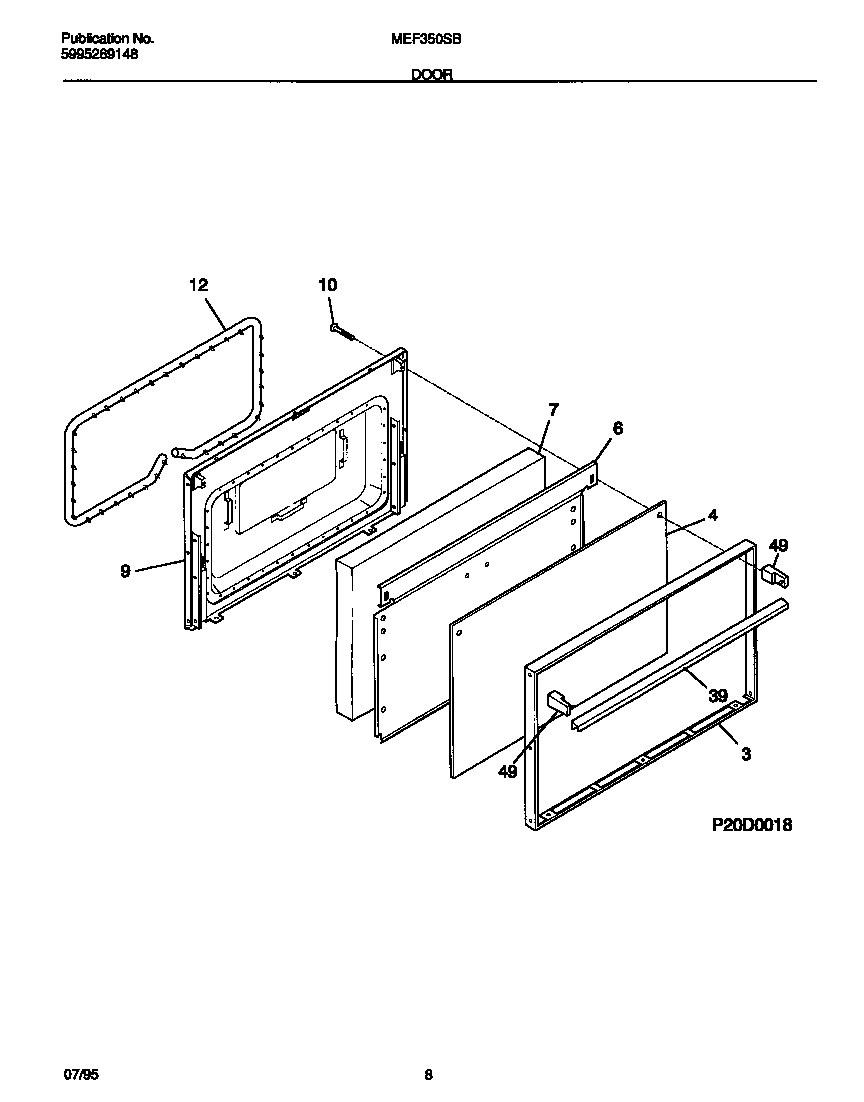 Publication No.
5995269148

MEF350SB

DOOR

12

10

7

6

4

49

9

39

49

3

P20D0018

07/95

8