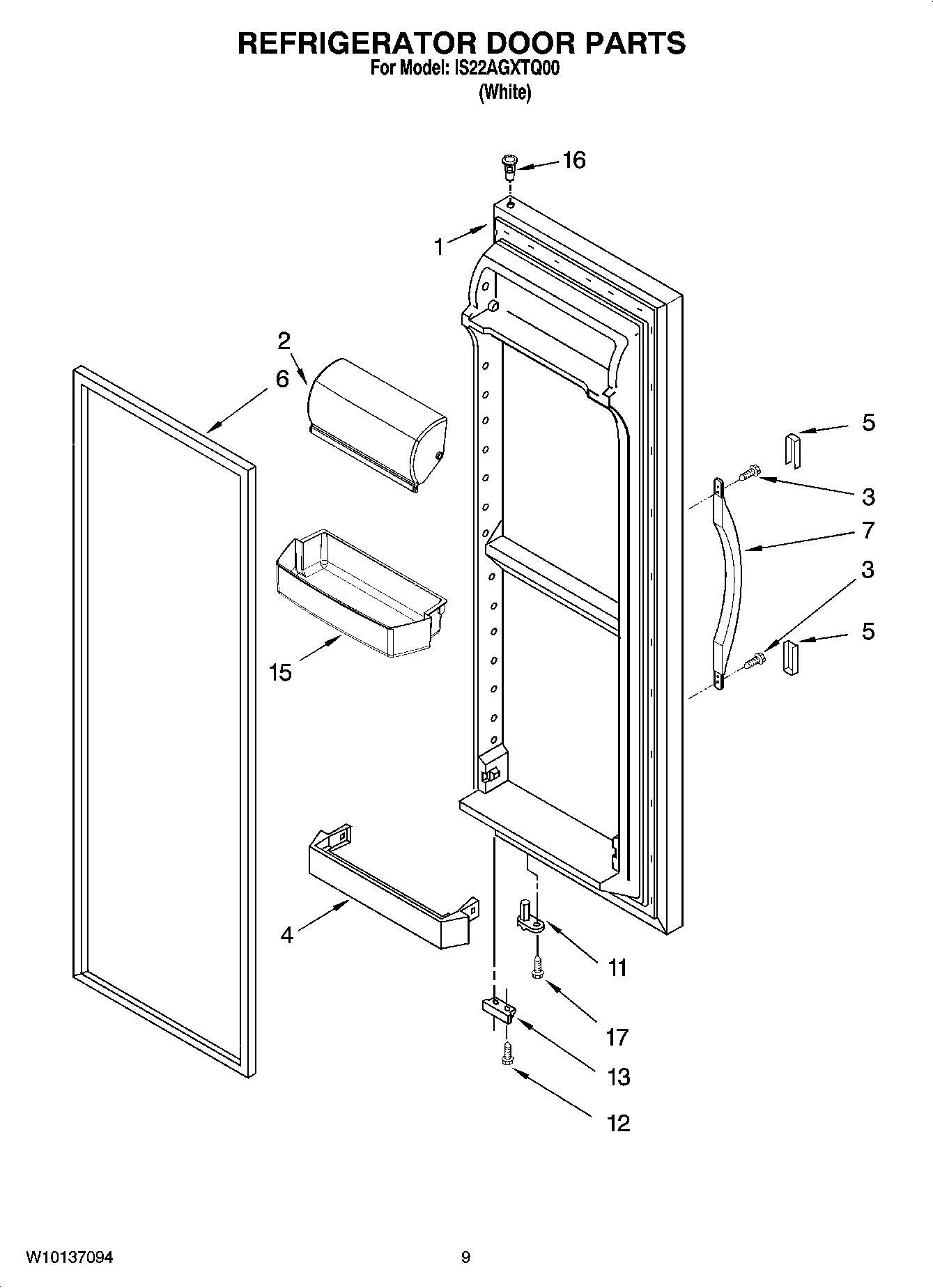 REFRIGERATOR DOOR PARTS
For Model: IS22AGXTQ00
(White)

16
1
2
6
5
3
7
3
5
15
4
11
17
13
12

W10137094
9