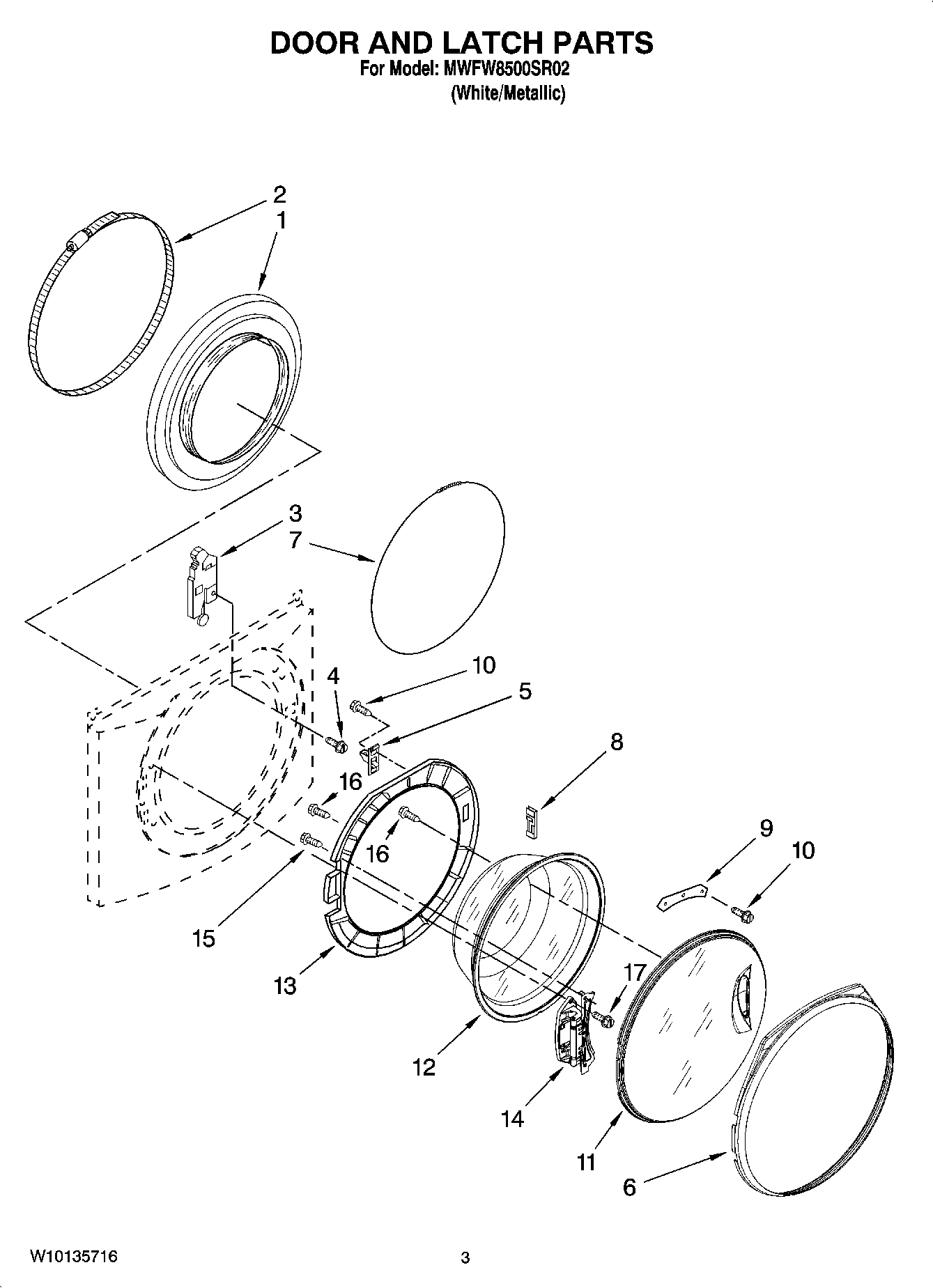 DOOR AND LATCH PARTS
For Model: MWFW8500SR02
(White/Metallic)

2
1
3
7
10
4
5
8
16
16
9
10
15
13
17
12
14
11
6

W10135716
3