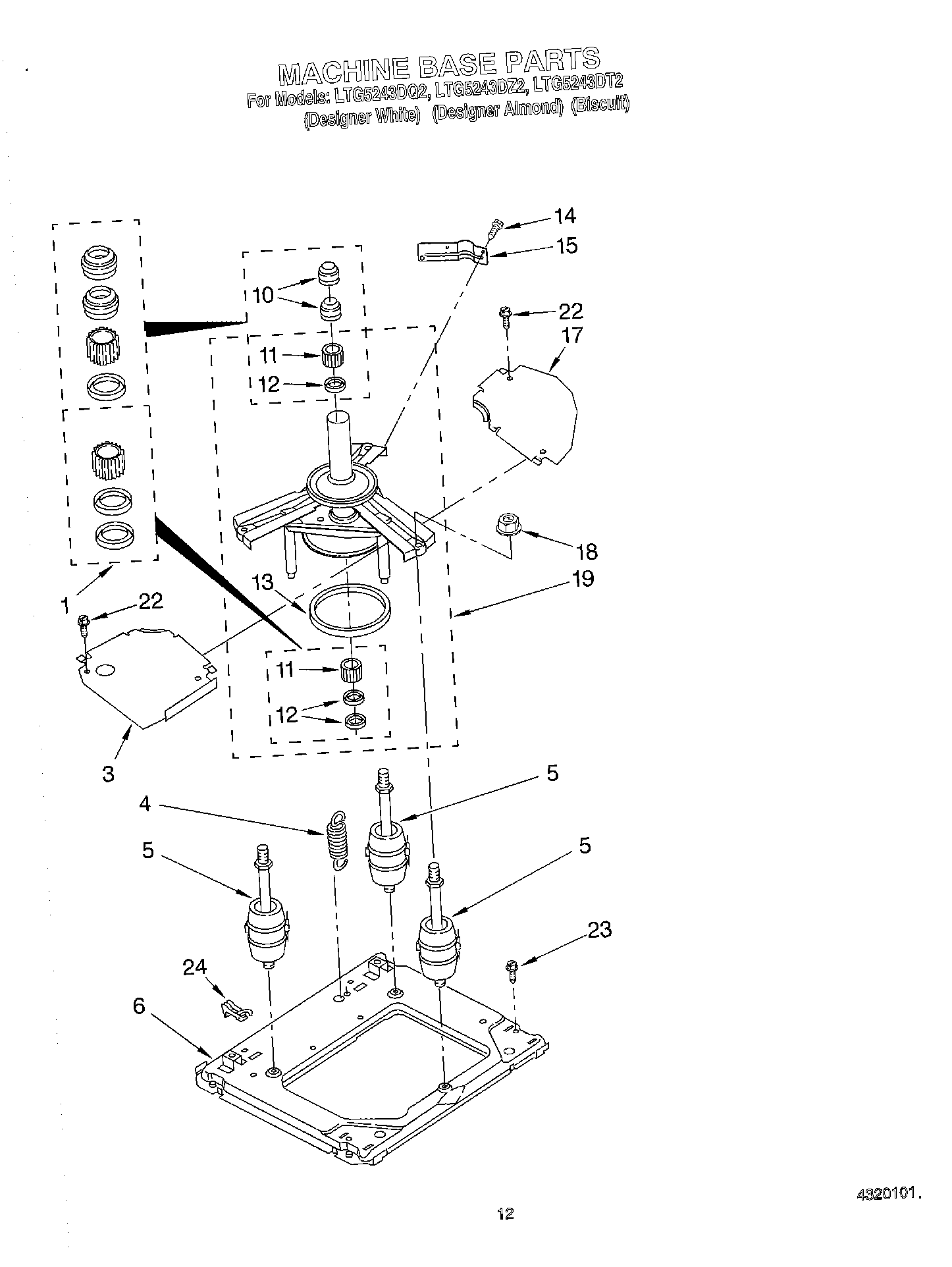 MACHINE BASE PARTS
For Models: LTG5243DQ2, LTG5243DZ2, LTG5243DT2
(Designer White) (Designer Almond) (Biscuit)

14
15
10
22
17
11
12
18
19
13
1
22
11
12
3
5
4
5
5
23
24
6

4320101.

12