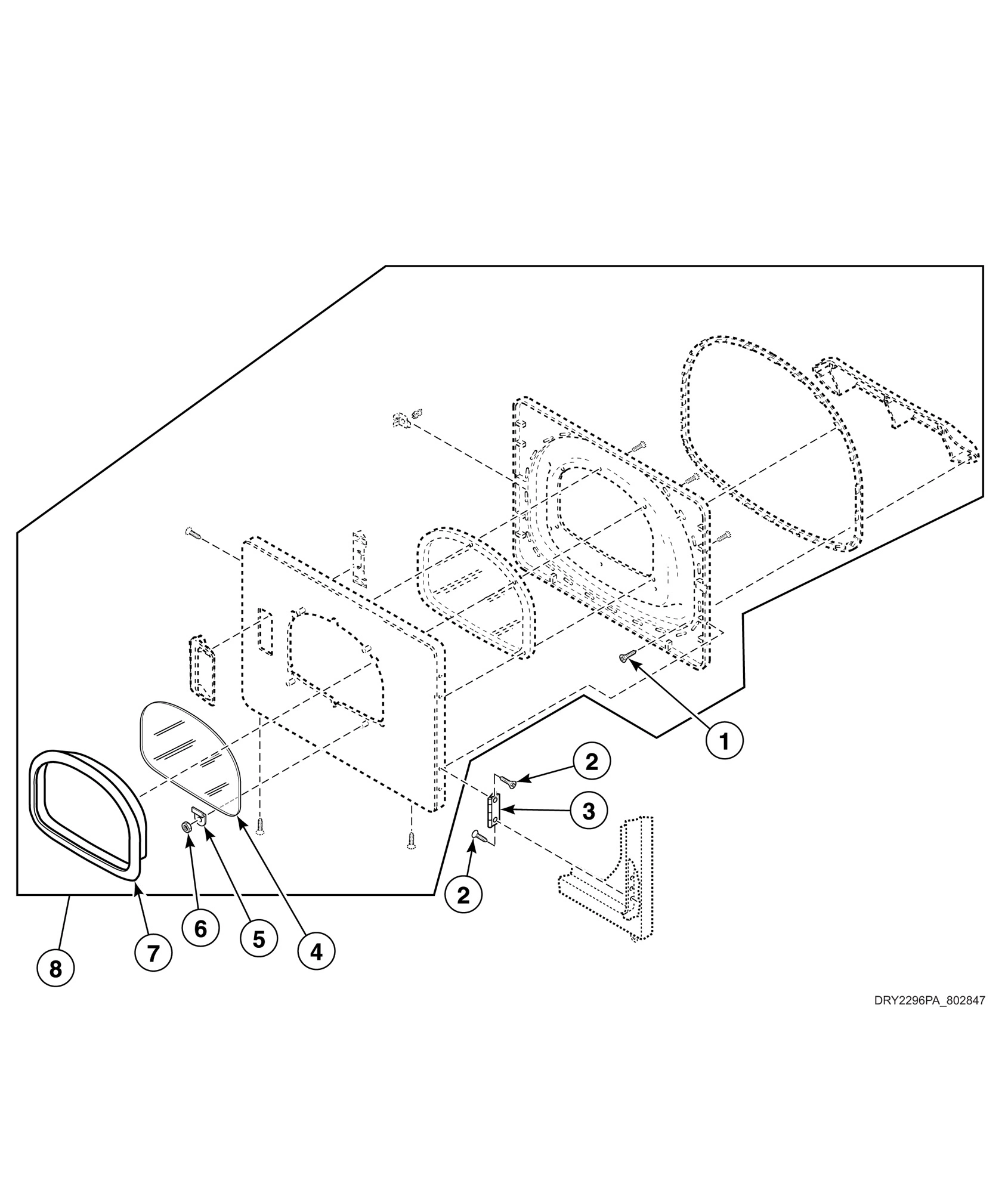 1
2
3
2
4
5
6
7
8
DRY2296PA_802847