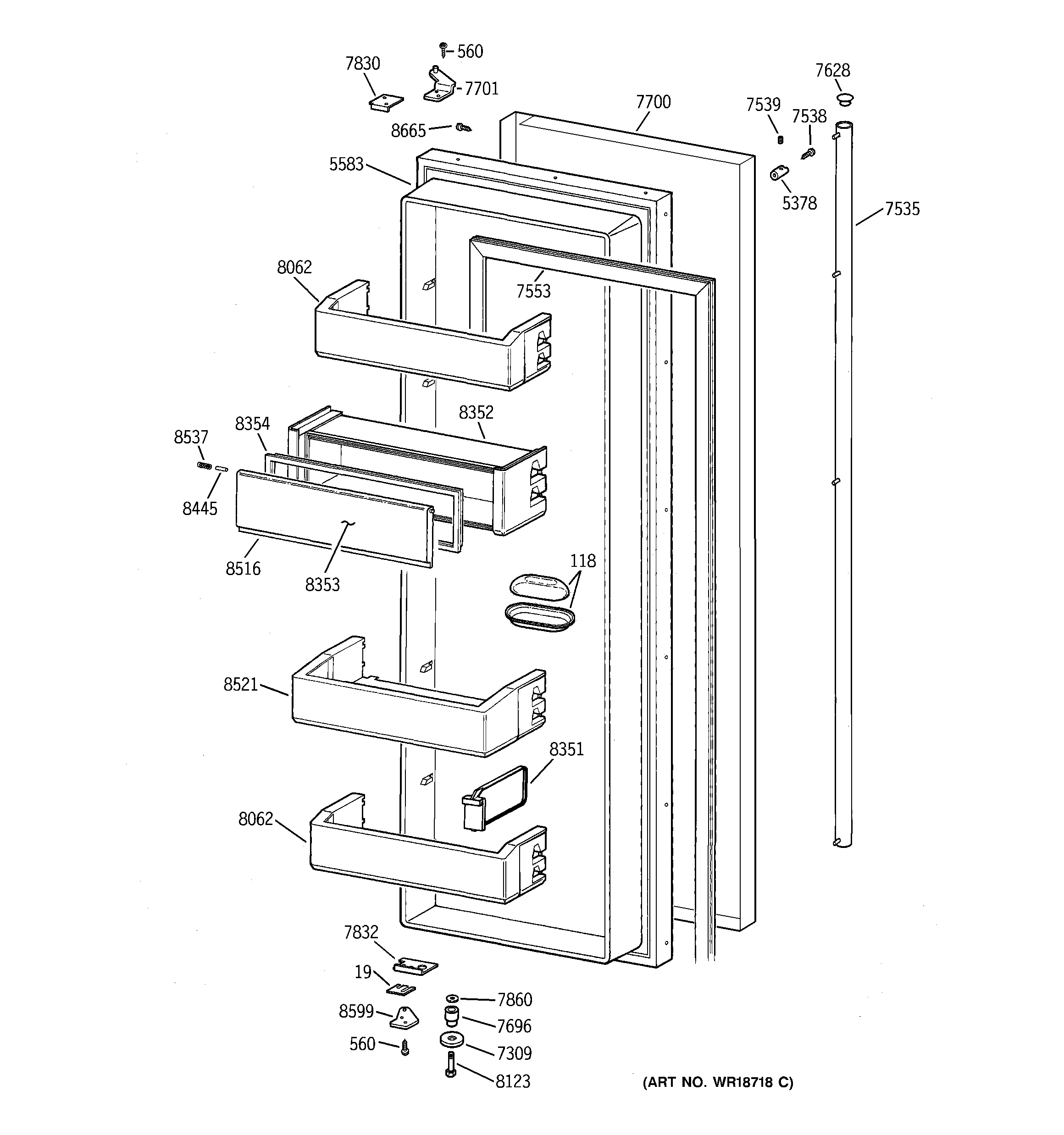 560
7830
7701
7628
7700
7539
7538
8665
5583
5378
7535
8062
7553
8352
8354
8537
8445
8516
8353
118
8521
8351
8062
7832
19
7860
8599
7696
560
7309
8123
(ART NO. WR18718 C)