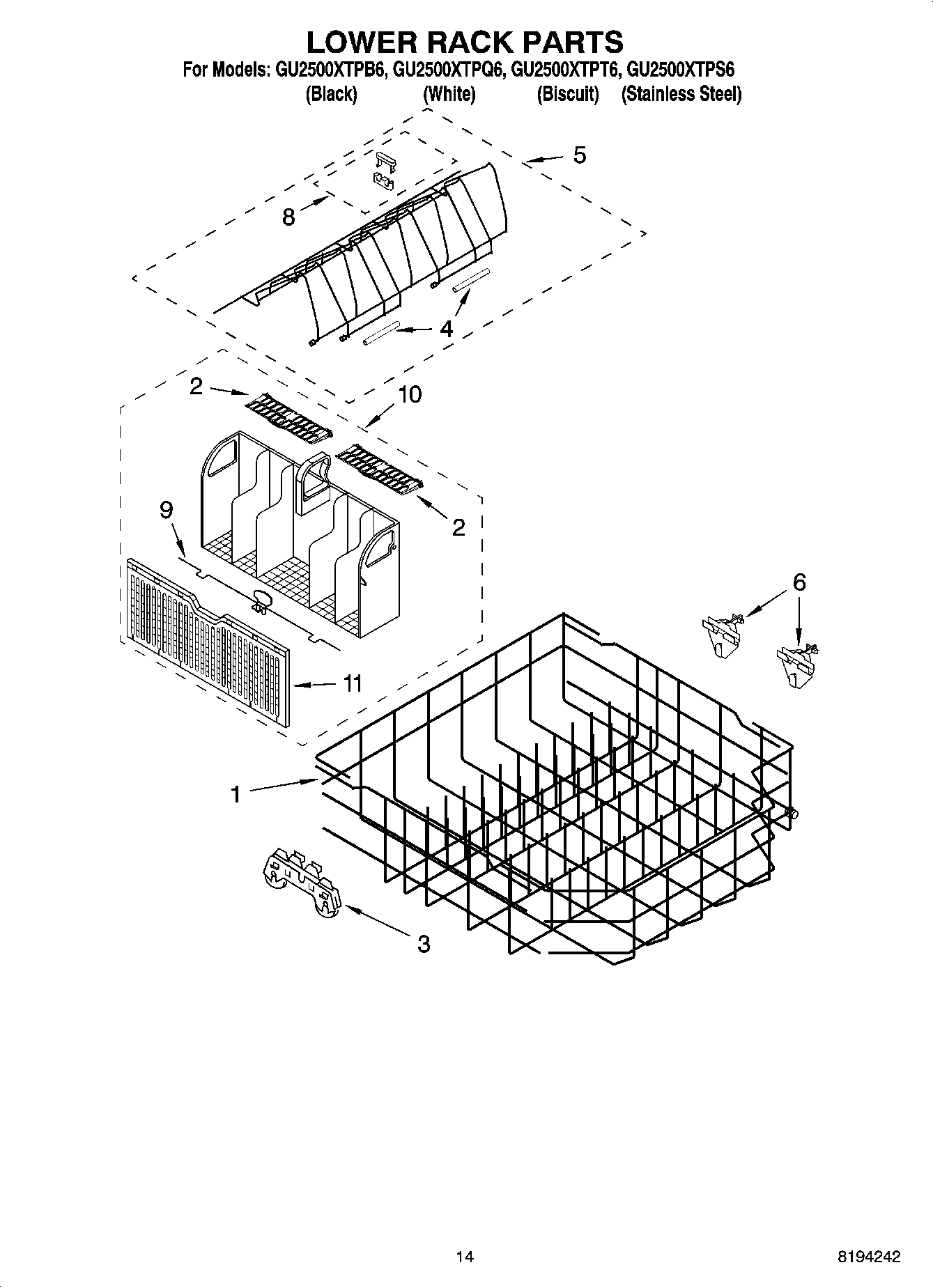 LOWER RACK PARTS
For Models: GU2500XTPB6, GU2500XTPQ6, GU2500XTPT6, GU2500XTPS6
(Black) (White) (Biscuit) (Stainless Steel)

5
8
4
2
10
2
9
6
11
1
3

14
8194242