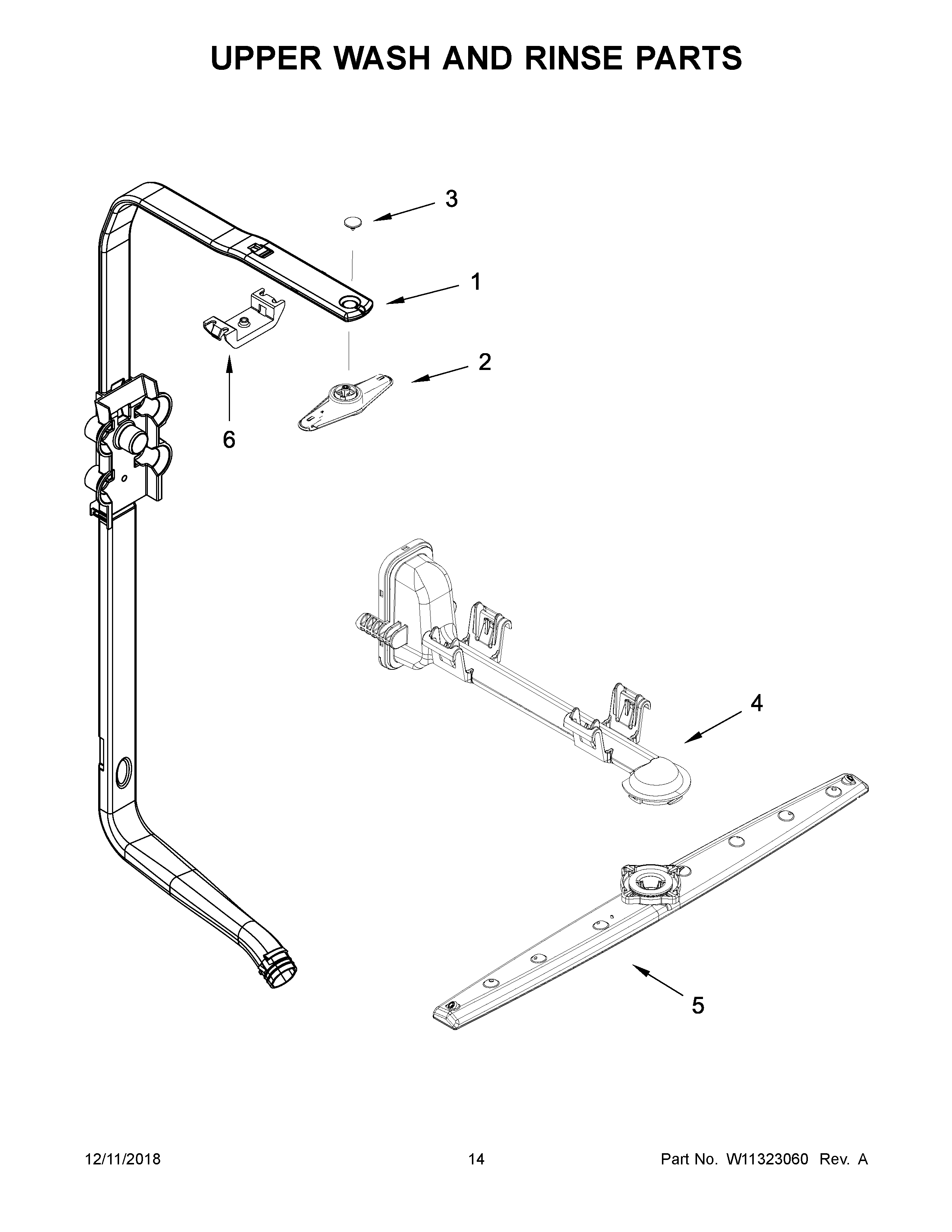 UPPER WASH AND RINSE PARTS

3

1

2

6

4

5

12/11/2018

14

Part No. W11323060 Rev. A