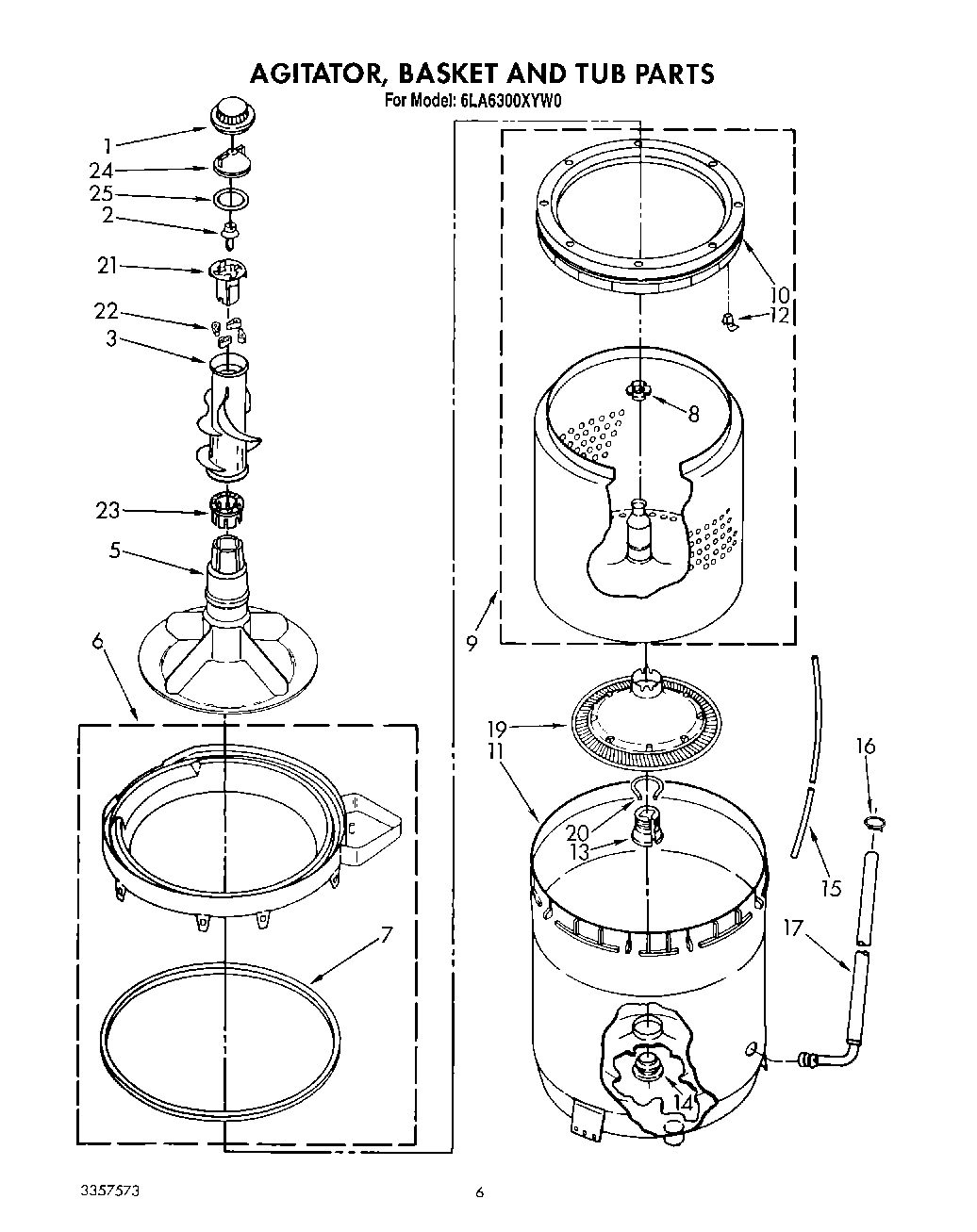 AGITATOR, BASKET AND TUB PARTS
For Model: 6LA6300XYW0

1
24
25
2
21
22
3
23
5
6
7
10
12
8
9
19
11
20
13
16
15
17
14

3357573

6