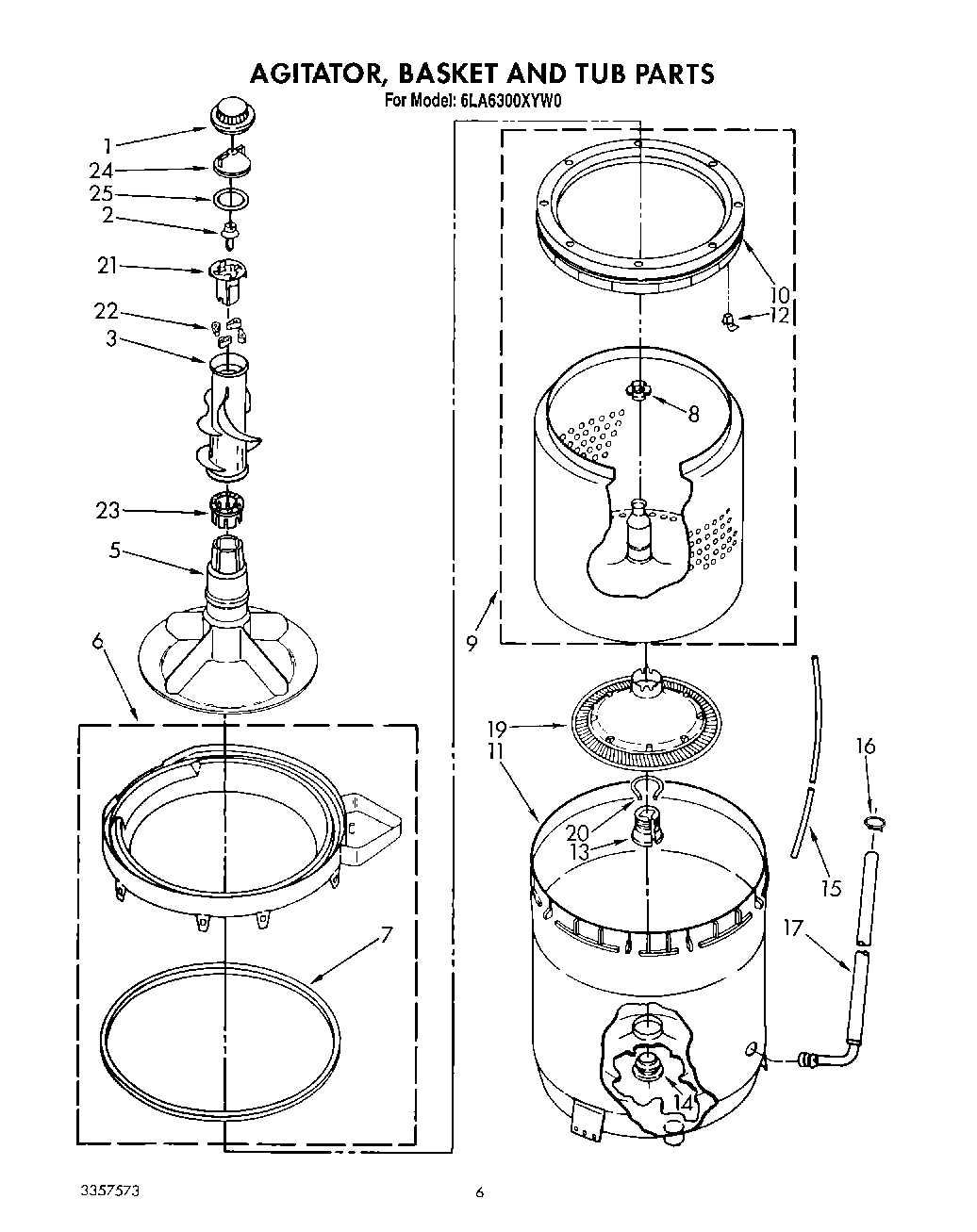 AGITATOR, BASKET AND TUB PARTS
For Model: 6LA6300XYW0

1
24
25
2
21
22
3
23
5
6
7
10
12
8
9
19
11
20
13
16
15
17
14

3357573

6