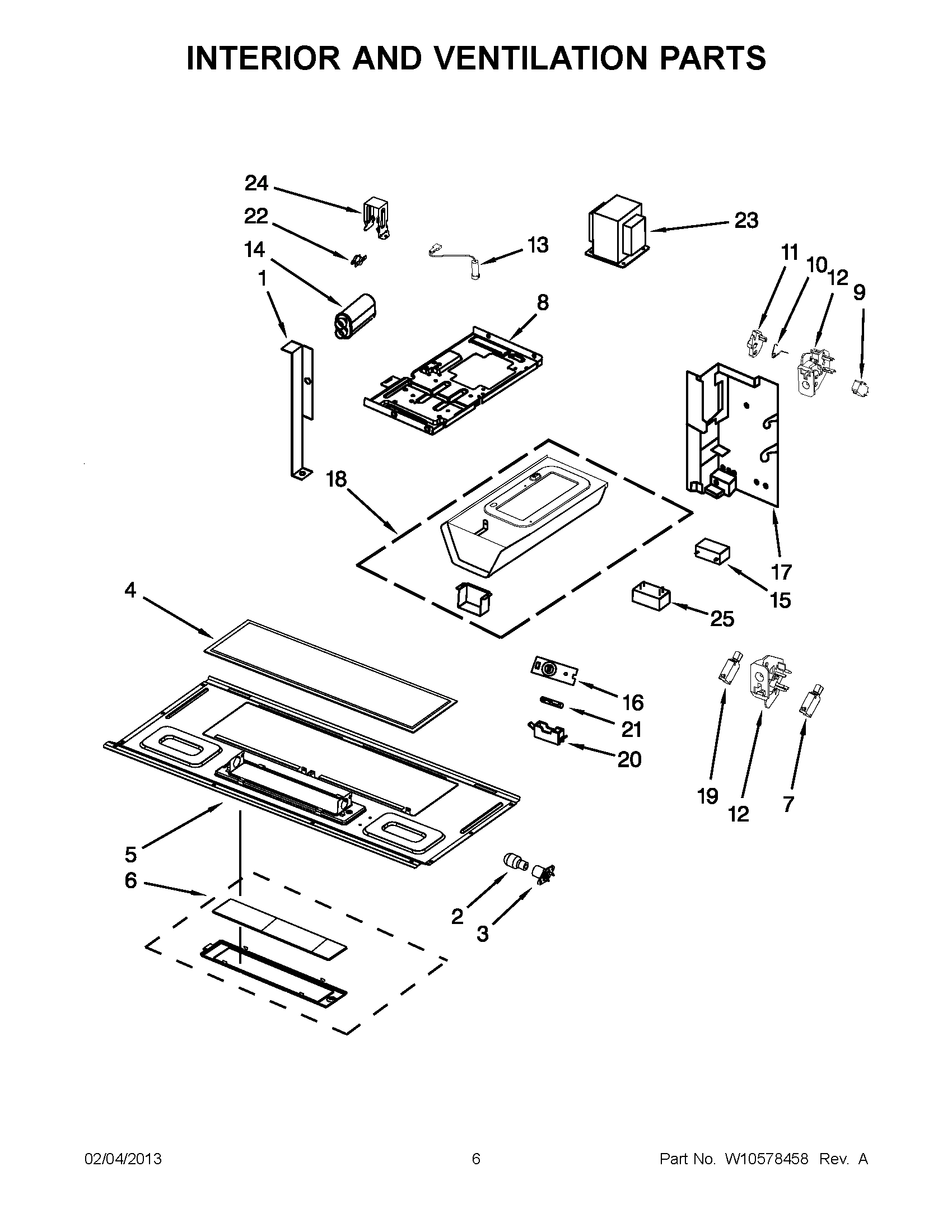 INTERIOR AND VENTILATION PARTS

24
22
14
1
13
23
11
10
12
9
8
18
17
15
25
4
16
21
20
19
12
7
5
6
2
3

02/04/2013

6

Part No. W10578458 Rev. A