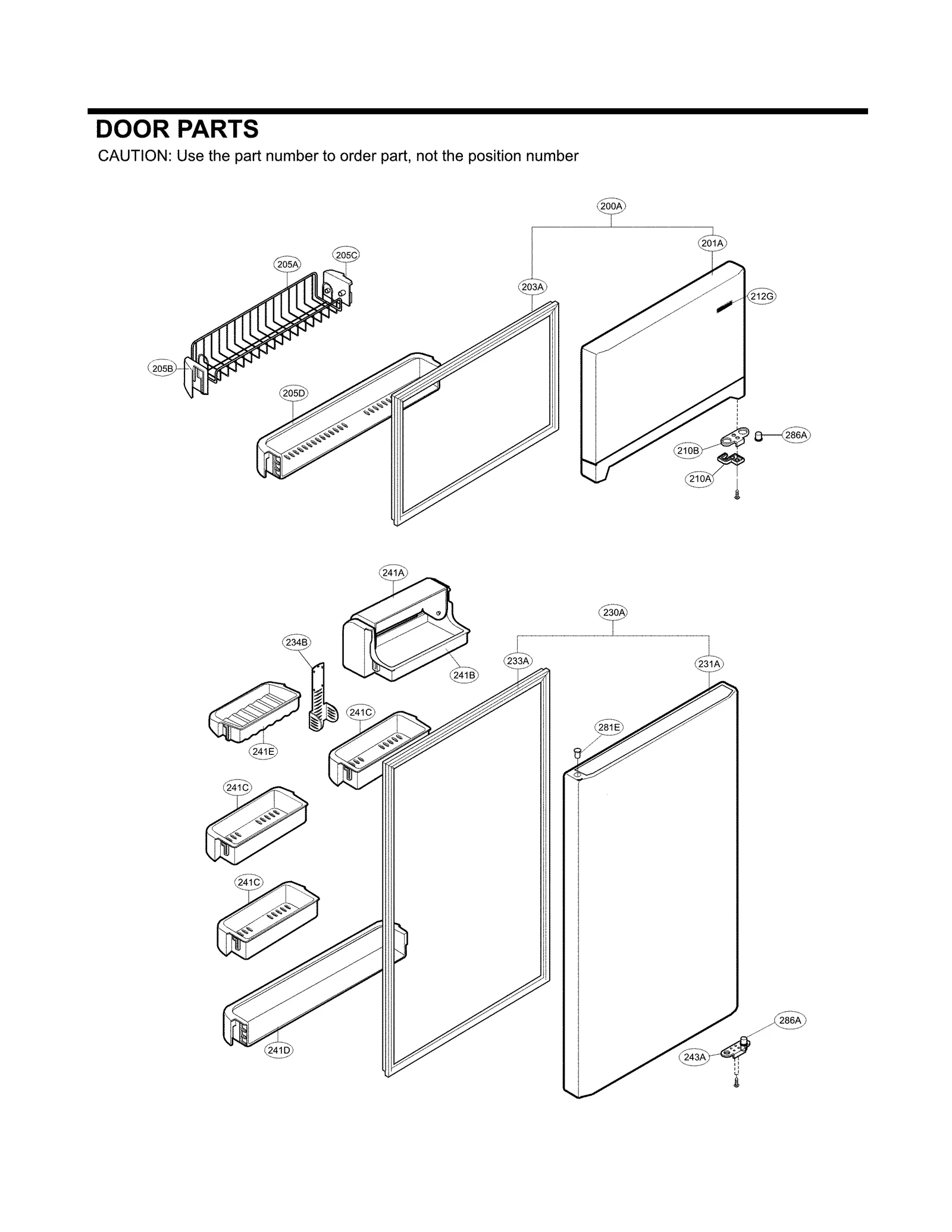 DOOR PARTS

CAUTION: Use the part number to order part, not the position number

200A
201A
205C
205A
203A
212G
205B
205D
286A
210B
210A

241A
230A
234B
233A
231A
241B
241C
281E
241E
241C
241C
286A
243A
241D