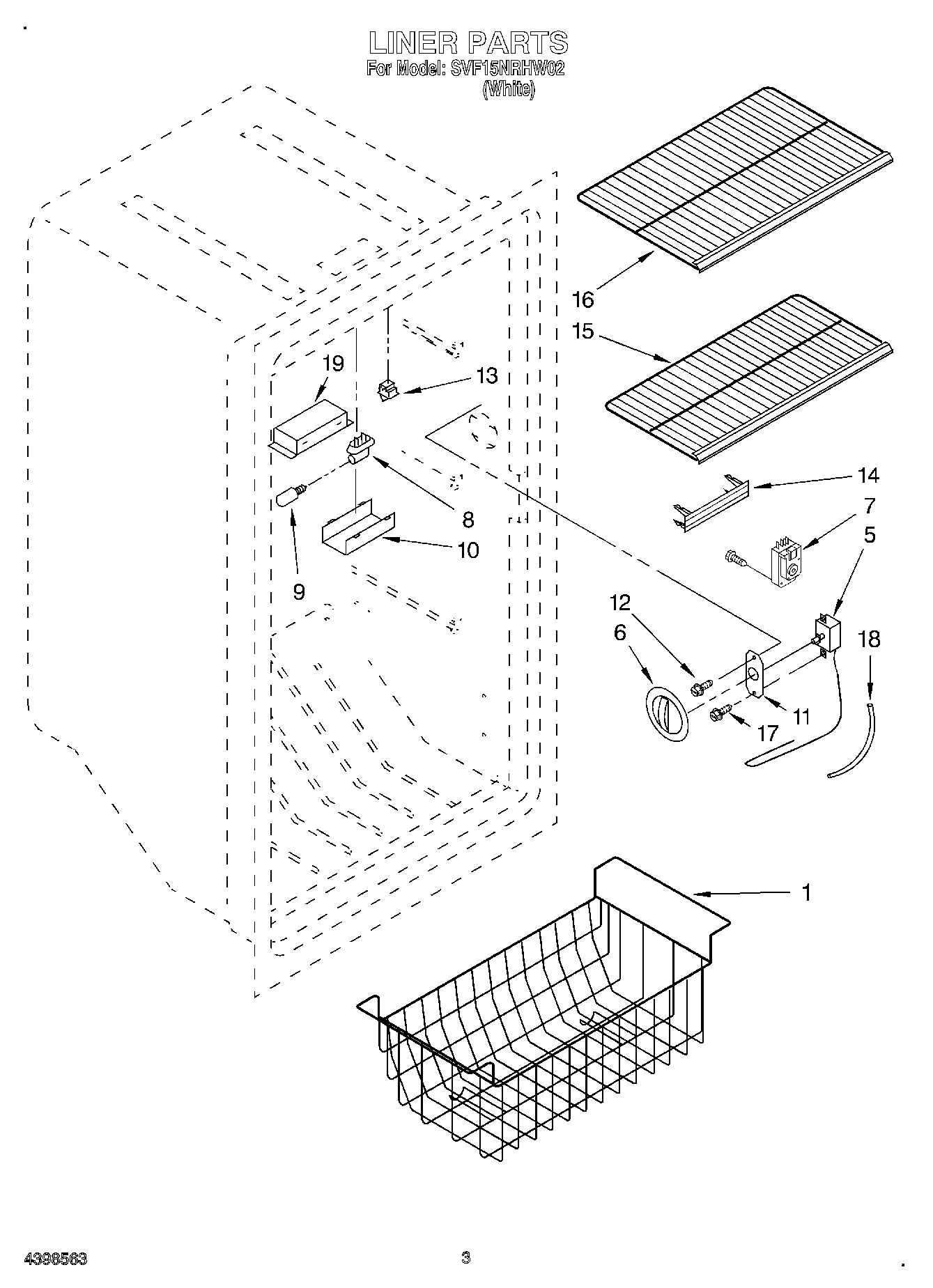 LINER PARTS
For Model: SVF15NRHW02
(White)

16
15
19
13
14
7
5
8
10
9
12
6
18
11
17
1

4398563
3