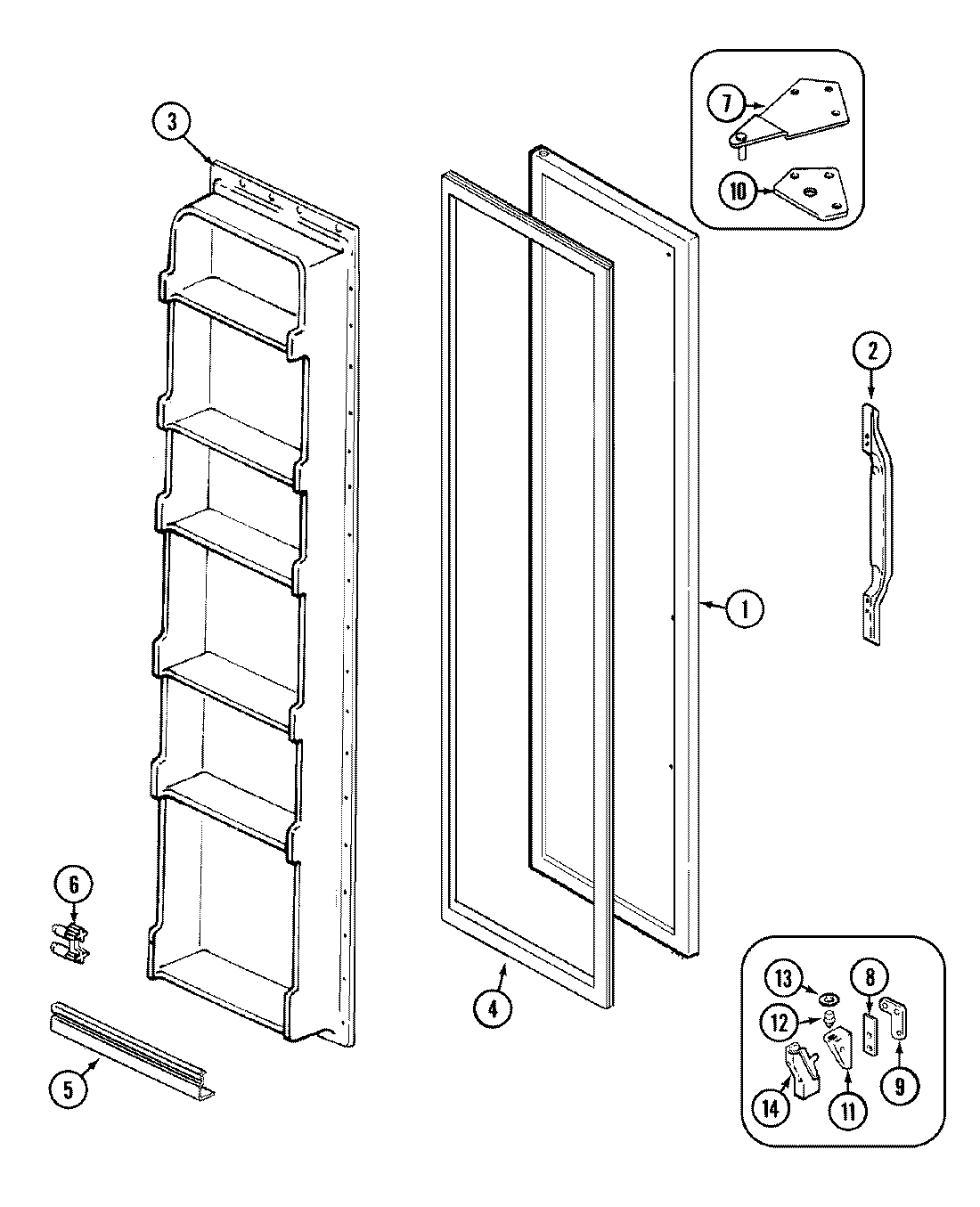 3
7
10
2
1
6
4
5
13
8
12
9
14
11