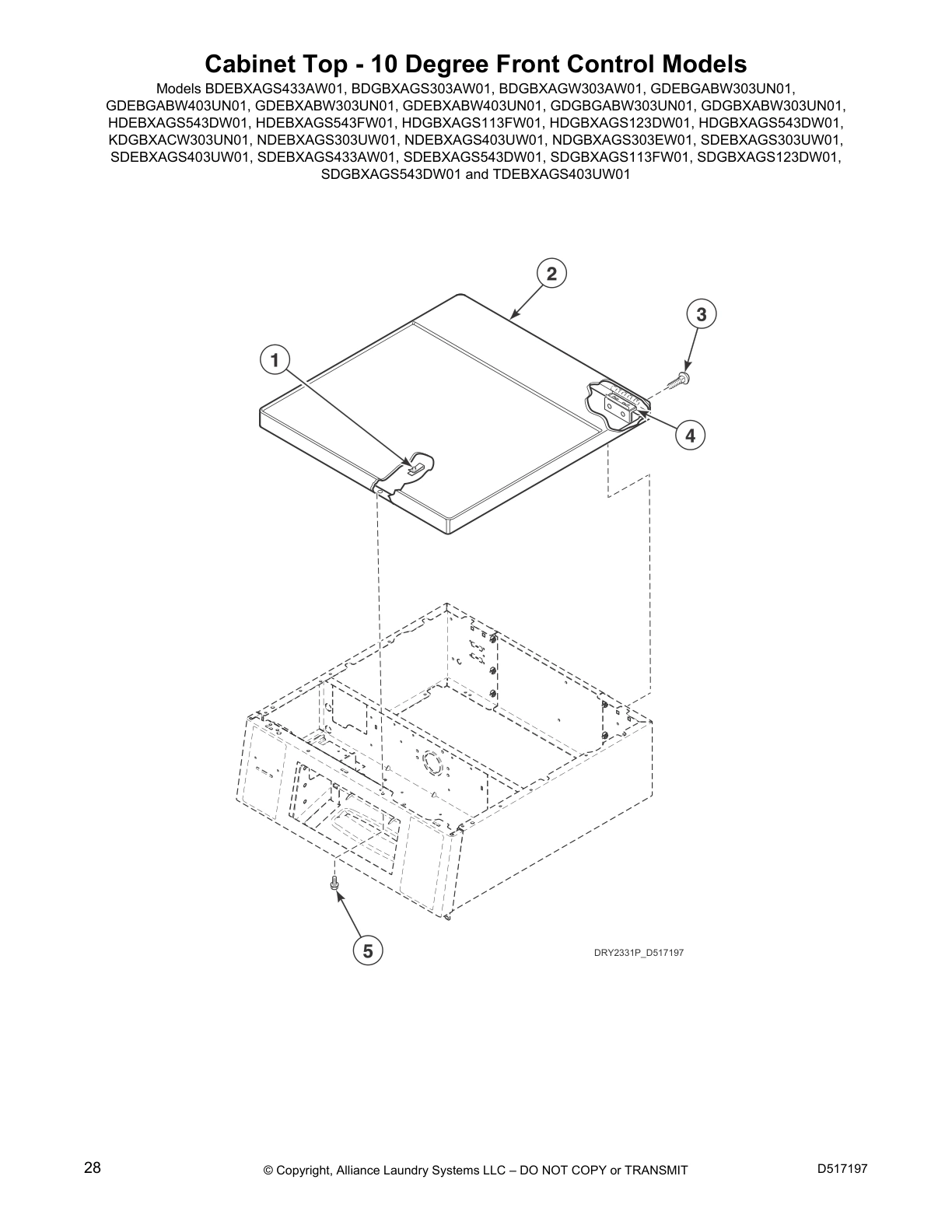 Cabinet Top - 10 Degree Front Control Models

Models BDEBXAGS433AW01, BDGBXAGS303AW01, BDGBXAGW303AW01, GDEBGABW303UN01, GDEBGABW403UN01, GDEBXABW303UN01, GDEBXABW403UN01, GDGBGABW303UN01, GDGBXABW303UN01, HDEBXAGS543DW01, HDEBXAGS543FW01, HDGBXAGS113FW01, HDGBXAGS123DW01, HDGBXAGS543DW01, KDGBXACW303UN01, NDEBXAGS303UW01, NDEBXAGS403UW01, NDGBXAGS303EW01, SDEBXAGS303UW01, SDEBXAGS403UW01, SDEBXAGS433AW01, SDEBXAGS543DW01, SDGBXAGS113FW01, SDGBXAGS123DW01, SDGBXAGS543DW01 and TDEBXAGS403UW01

2

3

1

4

5

DRY2331P_D517197

28

© Copyright, Alliance Laundry Systems LLC – DO NOT COPY or TRANSMIT

D517197