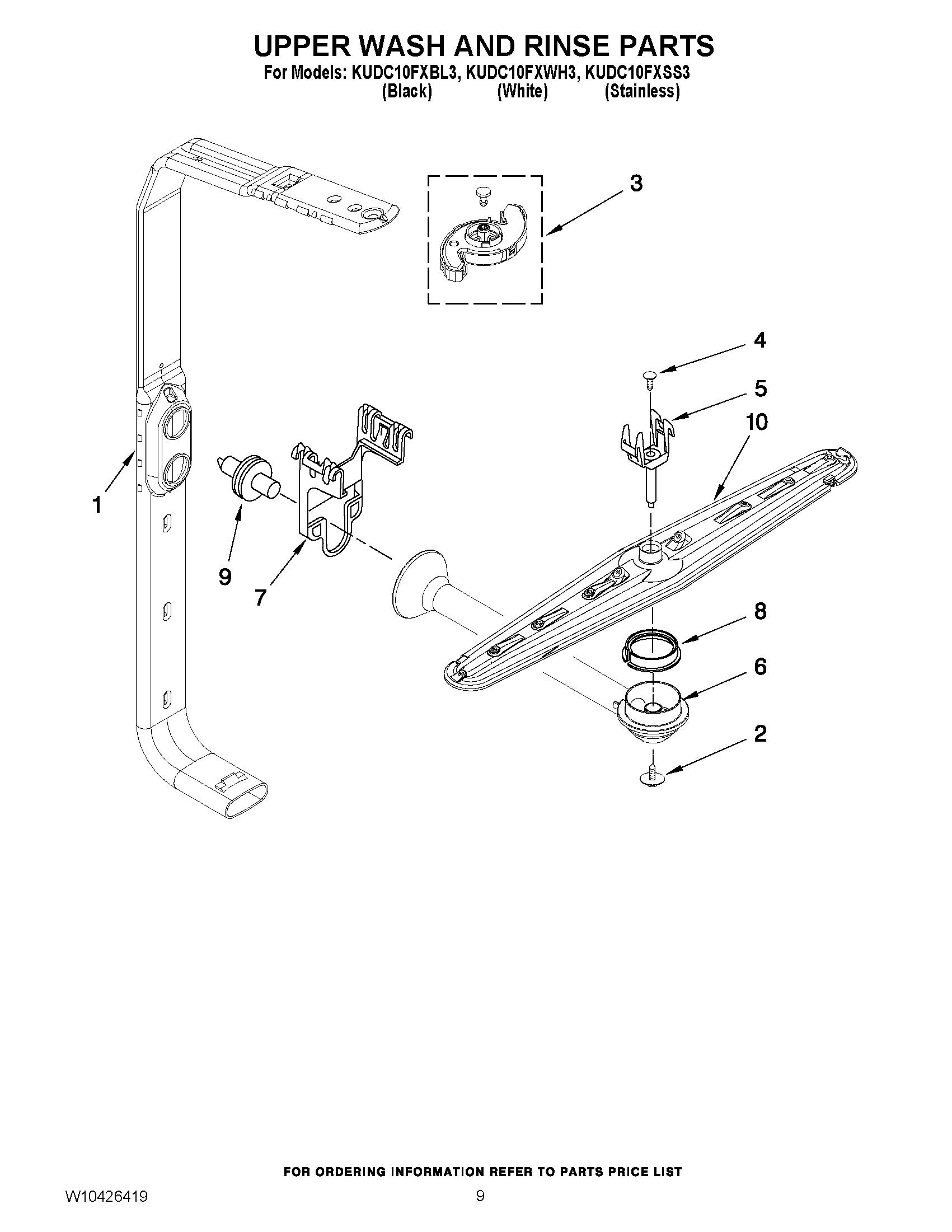 UPPER WASH AND RINSE PARTS
For Models: KUDC10FXBL3, KUDC10FXWH3, KUDC10FXSS3
(Black) (White) (Stainless)

3

4

5

10

1

9

7

8

6

2

FOR ORDERING INFORMATION REFER TO PARTS PRICE LIST

W10426419 9