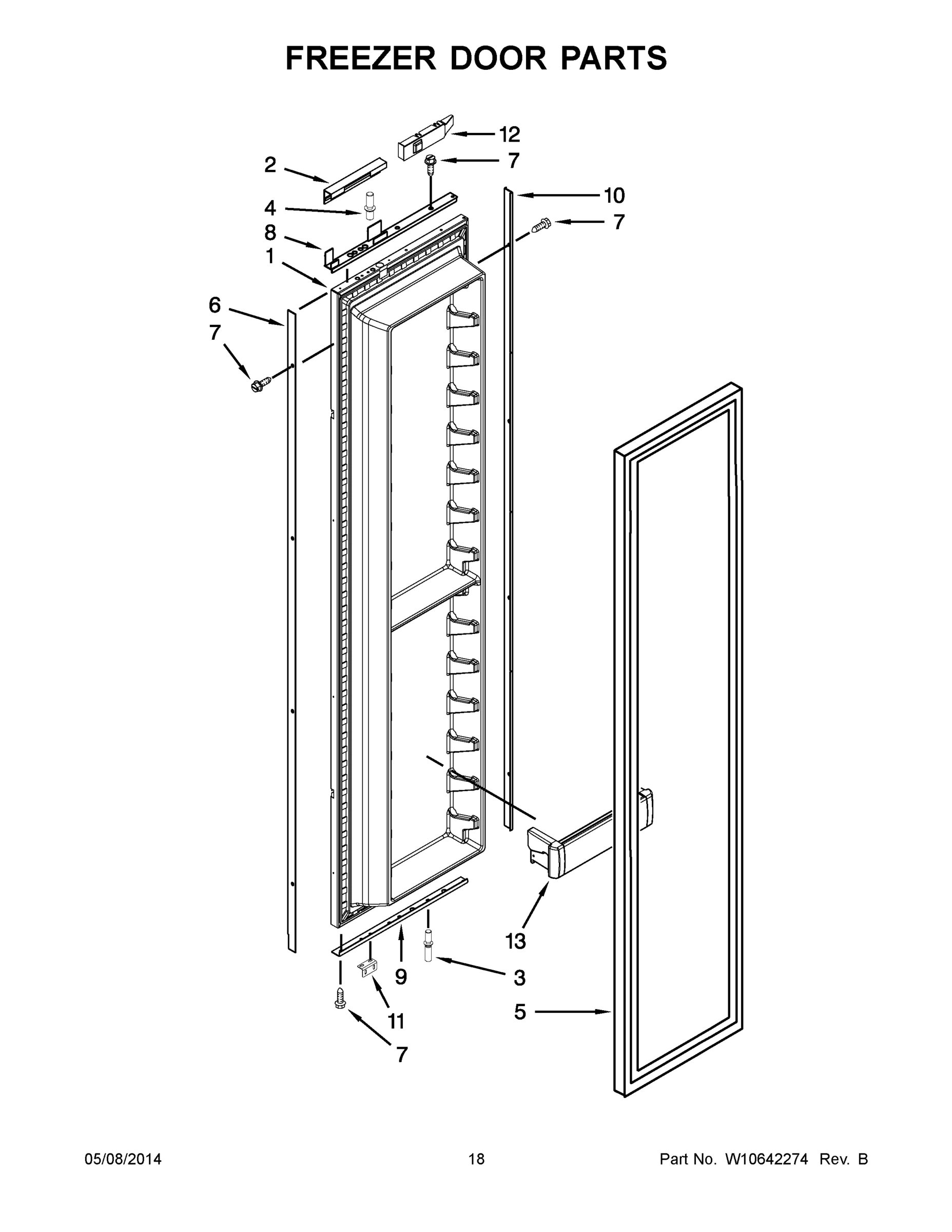 FREEZER DOOR PARTS

12
7
2
10
4
7
8
1
6
7
13
9
3
11
5
7

05/08/2014

18

Part No. W10642274 Rev. B