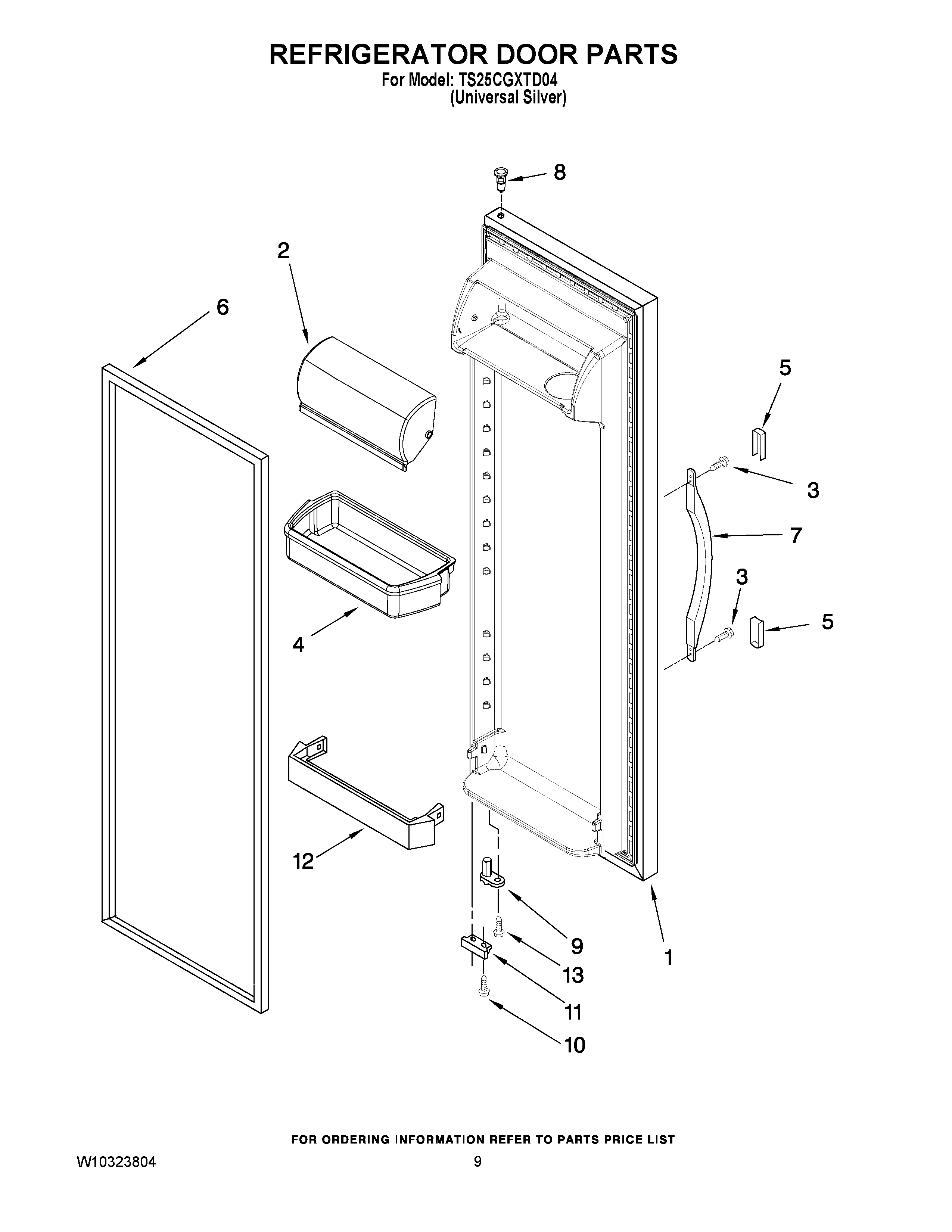 REFRIGERATOR DOOR PARTS
For Model: TS25CGXTD04
(Universal Silver)

8
2
6
5
3
7
3
5
4
12
9
13
1
11
10

FOR ORDERING INFORMATION REFER TO PARTS PRICE LIST

W10323804
9