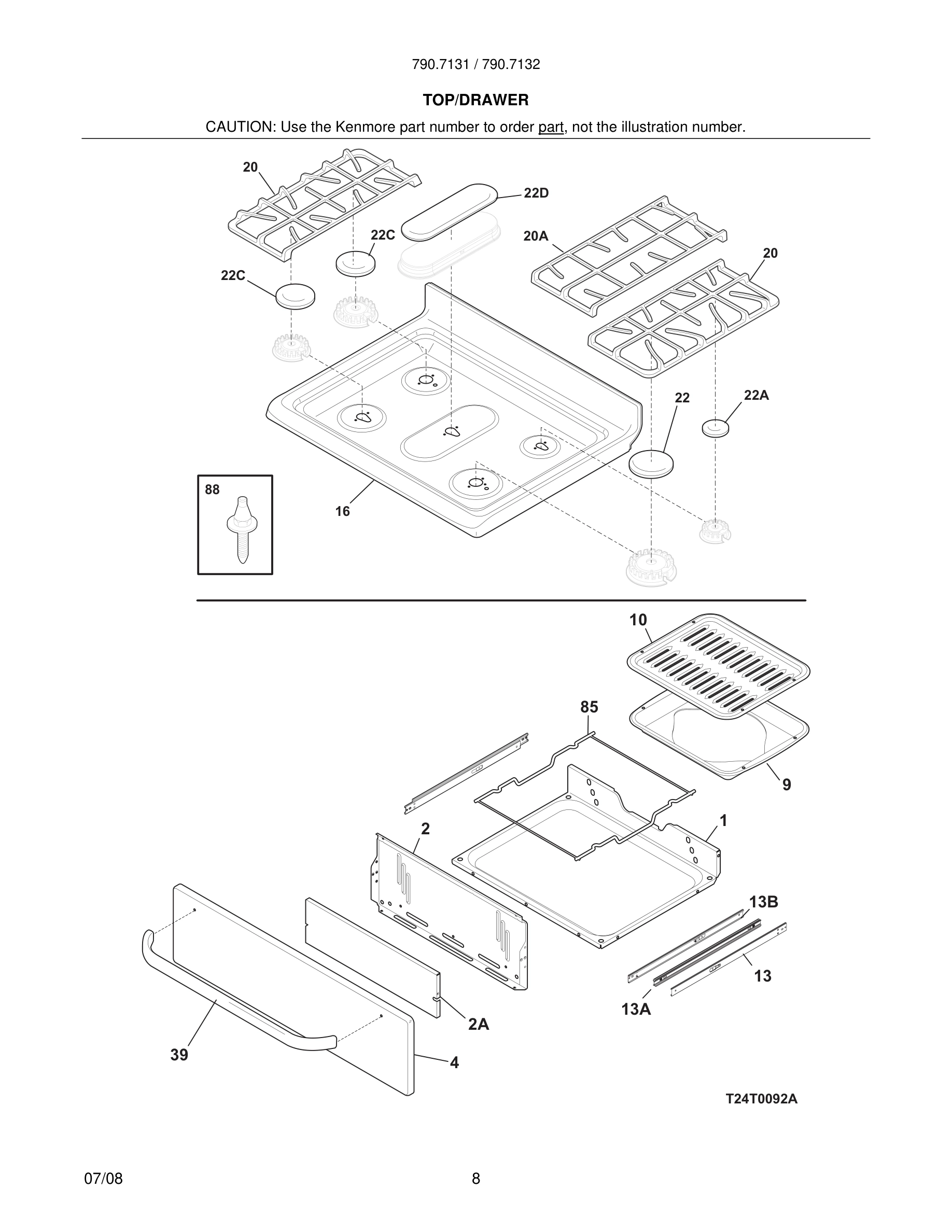 790.7131 / 790.7132

TOP/DRAWER

CAUTION: Use the Kenmore part number to order part, not the illustration number.

20

22D

22C

20A

20

22C

22

22A

88

16

10

85

9

2

1

13B

13

13A

2A

39

4

T24T0092A

07/08

8