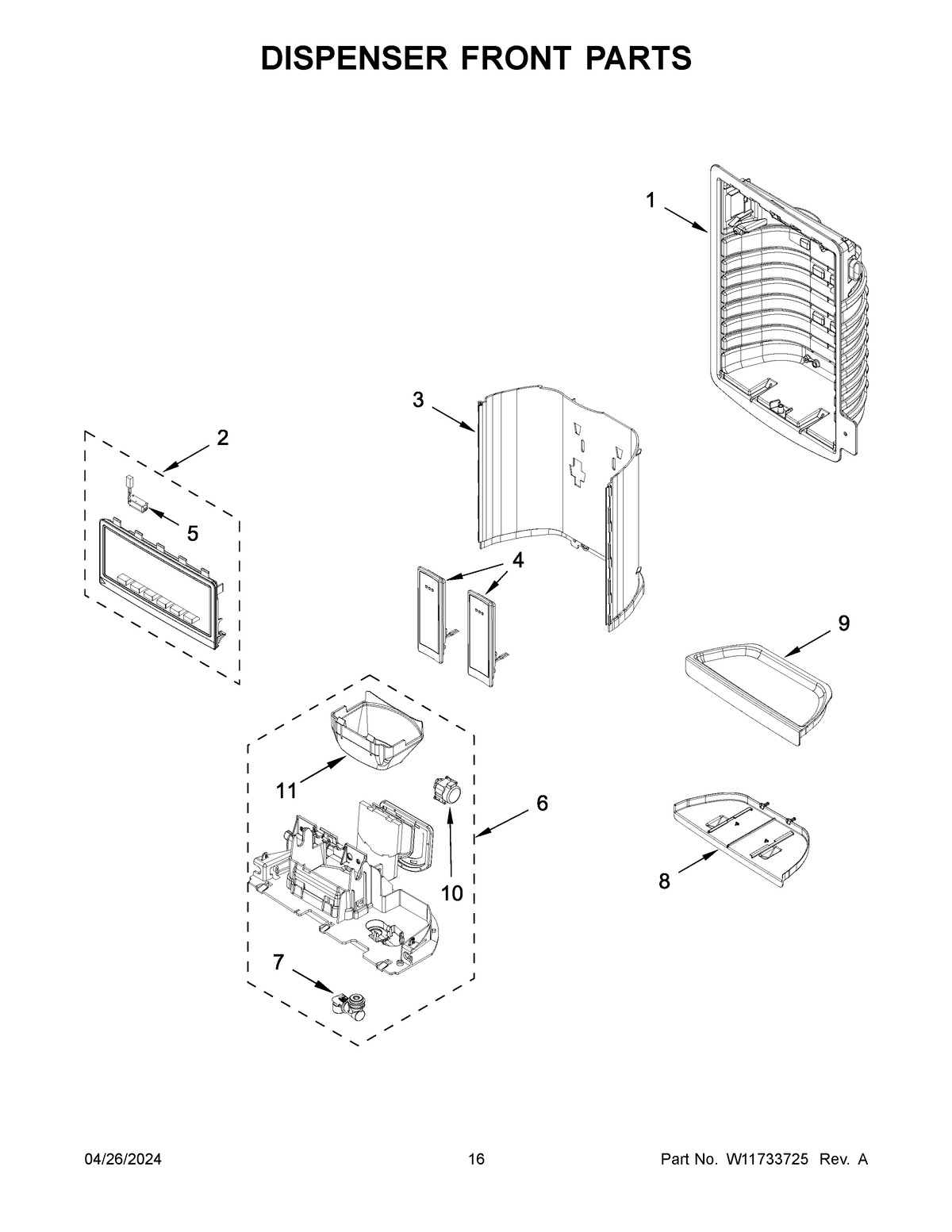 DISPENSER FRONT PARTS

1

3

2

5

4

9

11

6

10

8

7

04/26/2024

16

Part No. W11733725 Rev. A