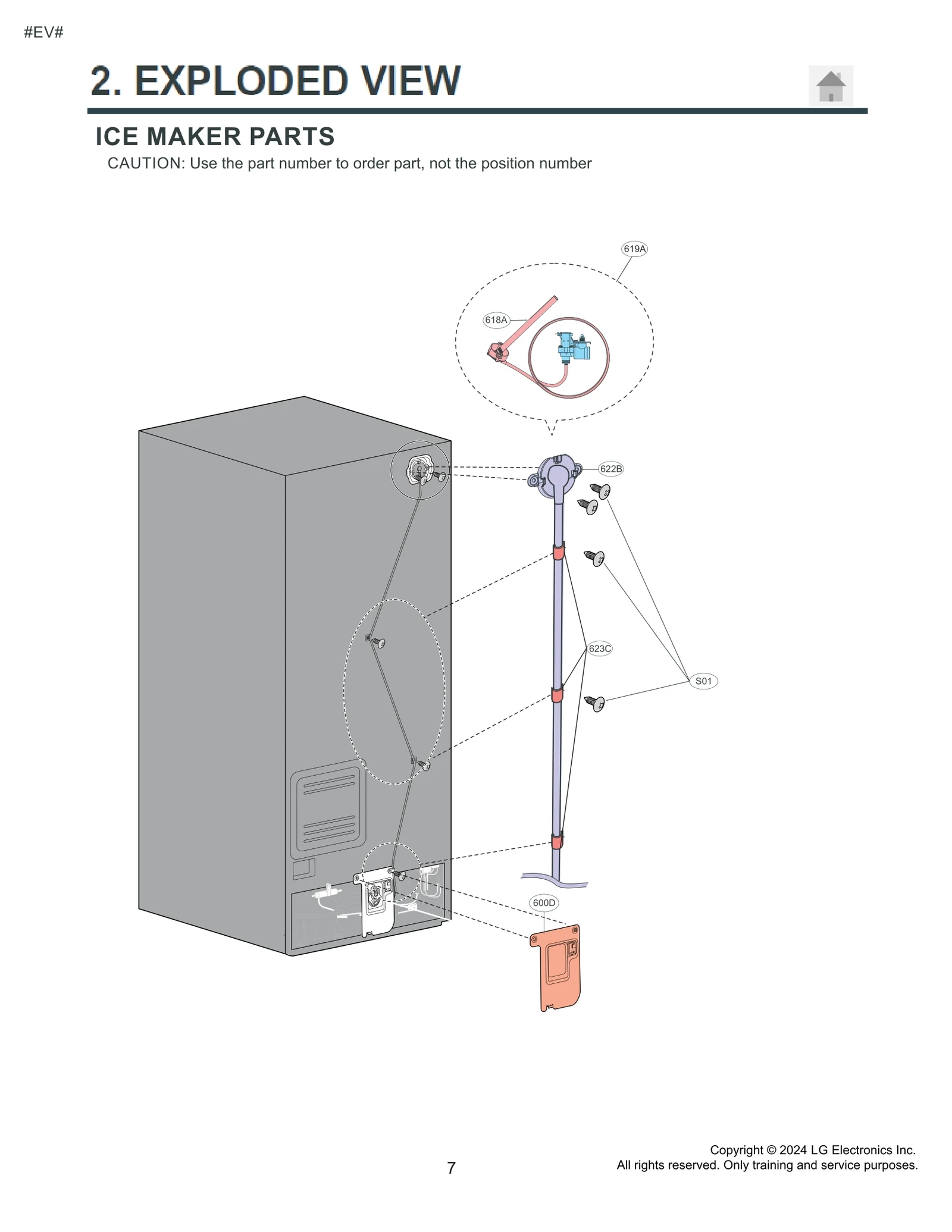 #EV#

2. EXPLODED VIEW

ICE MAKER PARTS

CAUTION: Use the part number to order part, not the position number

619A

618A

622B

623C

S01

600D

7

Copyright © 2024 LG Electronics Inc.
All rights reserved. Only training and service purposes.