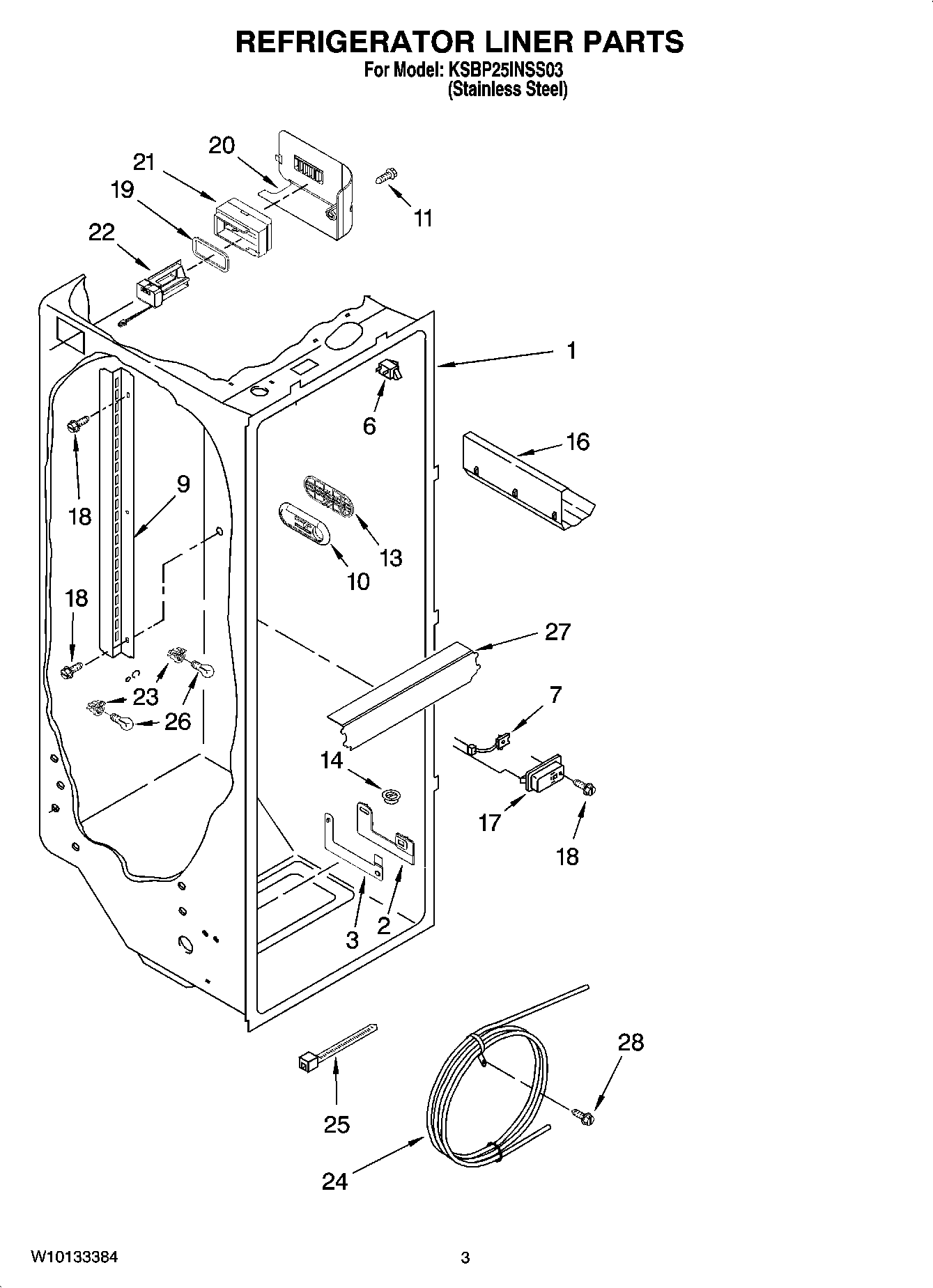 REFRIGERATOR LINER PARTS
For Model: KSBP25INSS03
(Stainless Steel)

20
21
19
22
11
1
6
16
18
9
13
10
18
27
23
26
7
14
17
18
3
2
28
25
24

W10133384
3