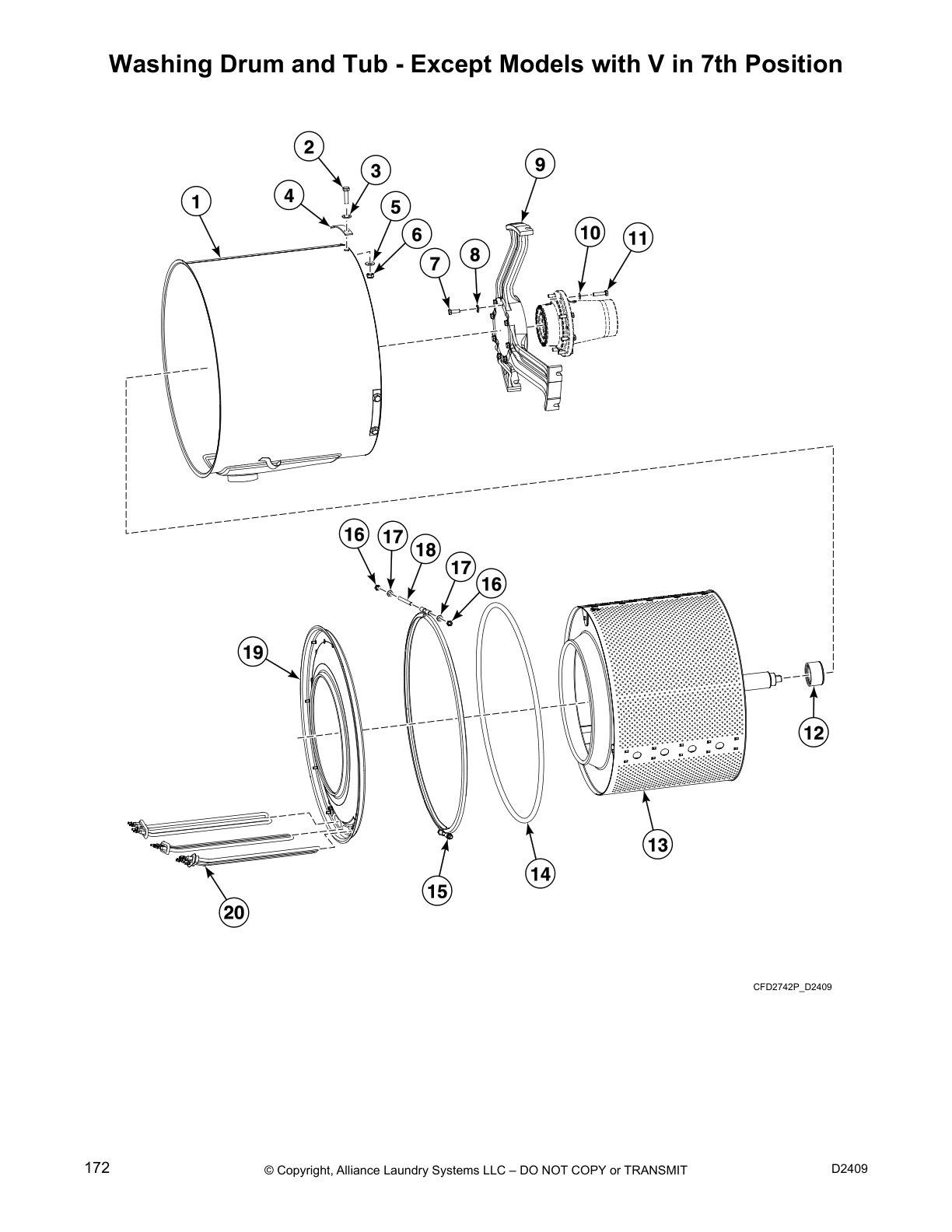 Washing Drum and Tub - Except Models with V in 7th Position

2
3
9
1
4
5
6
10
11
7
8

16
17
18
17
16
19
12
13
14
15
20

CFD2742P_D2409

172
© Copyright, Alliance Laundry Systems LLC – DO NOT COPY or TRANSMIT
D2409