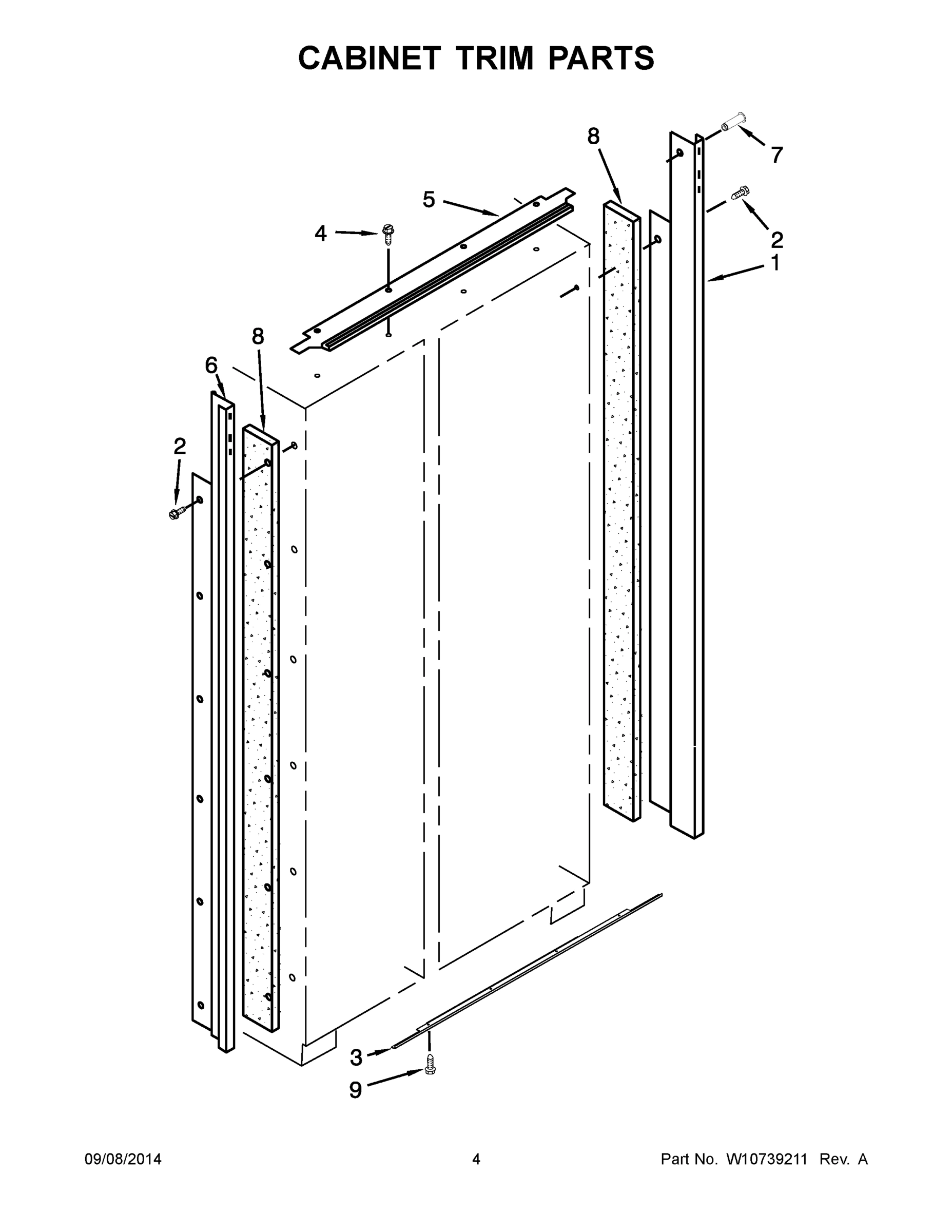 CABINET TRIM PARTS

8

7

5

4

2

1

8

6

2

3

9

09/08/2014

4

Part No. W10739211 Rev. A