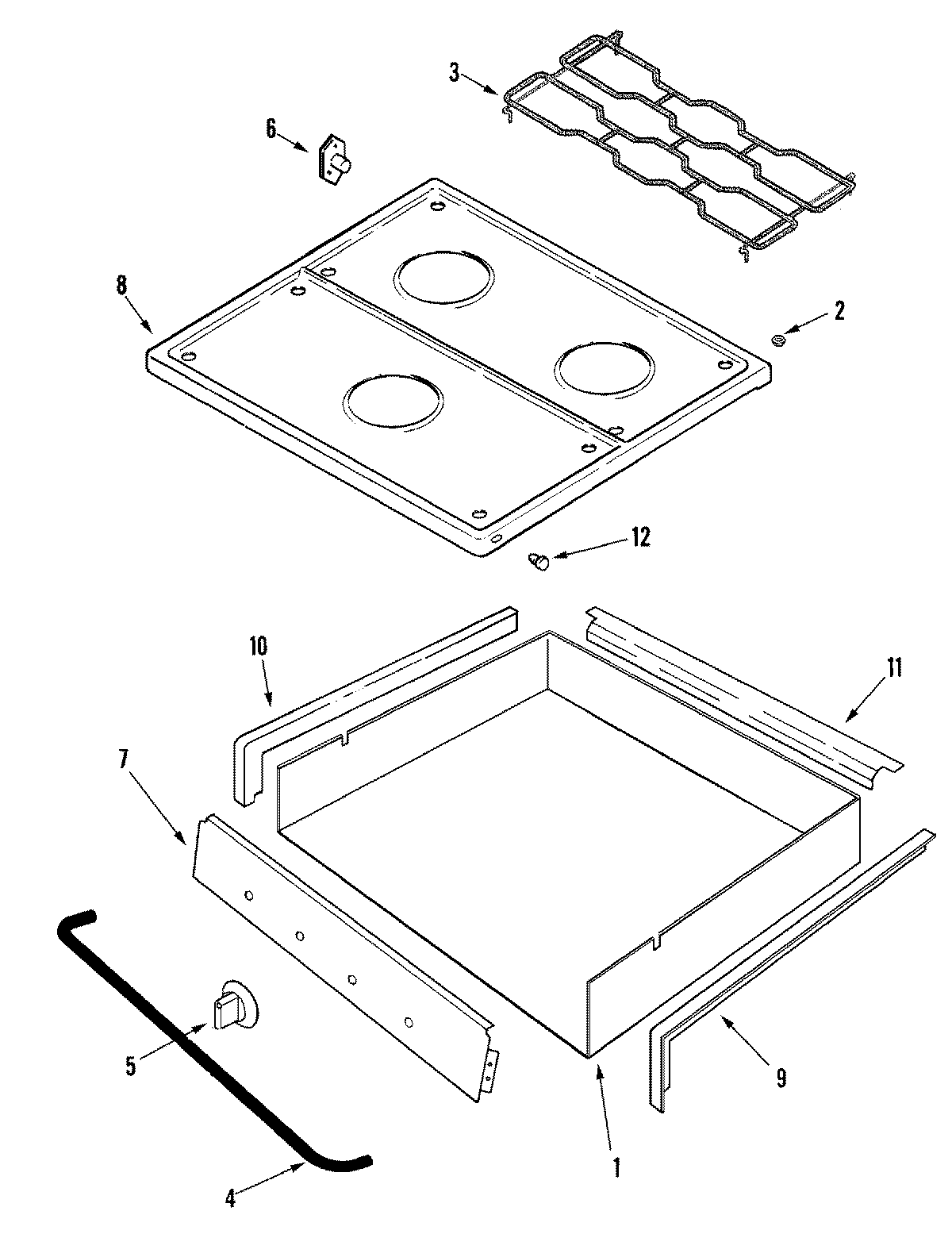 3
6
8
2
12
10
11
7
5
9
1
4