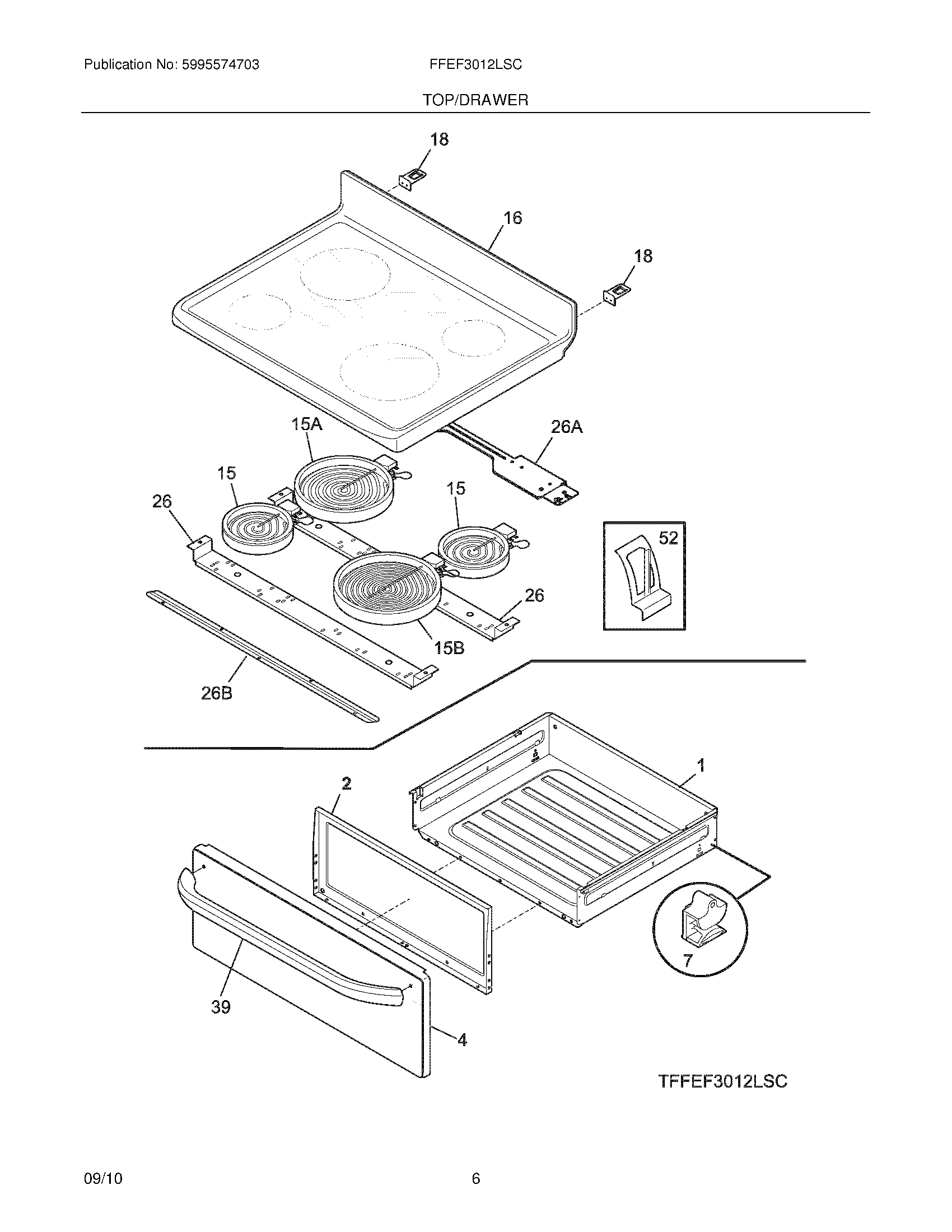 Publication No: 5995574703

FFEF3012LSC

TOP/DRAWER

18

16

18

15A

26A

15

15

26

52

26

15B

26B

1

2

7

39

4

TFFEF3012LSC

09/10

6