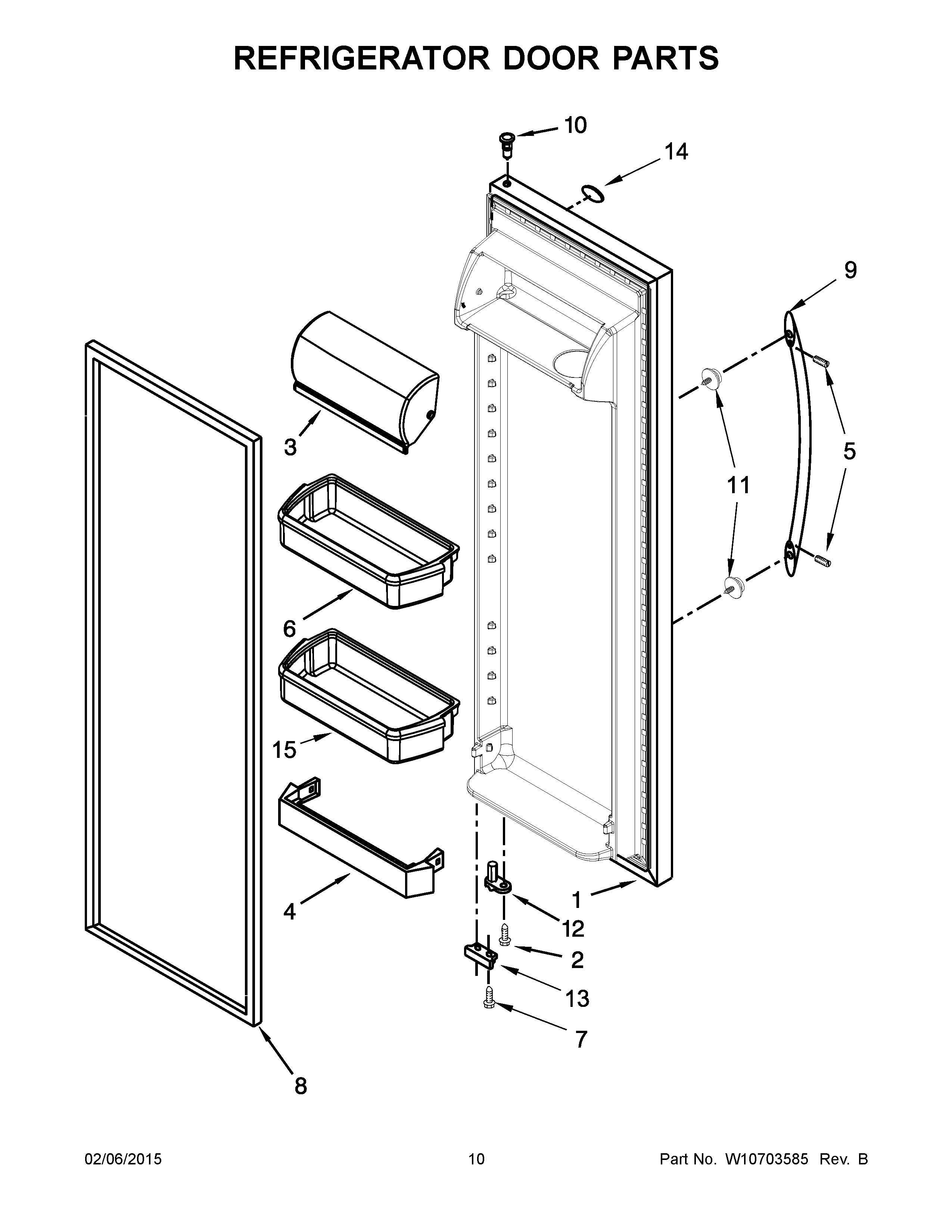 REFRIGERATOR DOOR PARTS

10
14
9
3
5
11
6
15
4
1
12
2
13
7
8

02/06/2015
10
Part No. W10703585 Rev. B